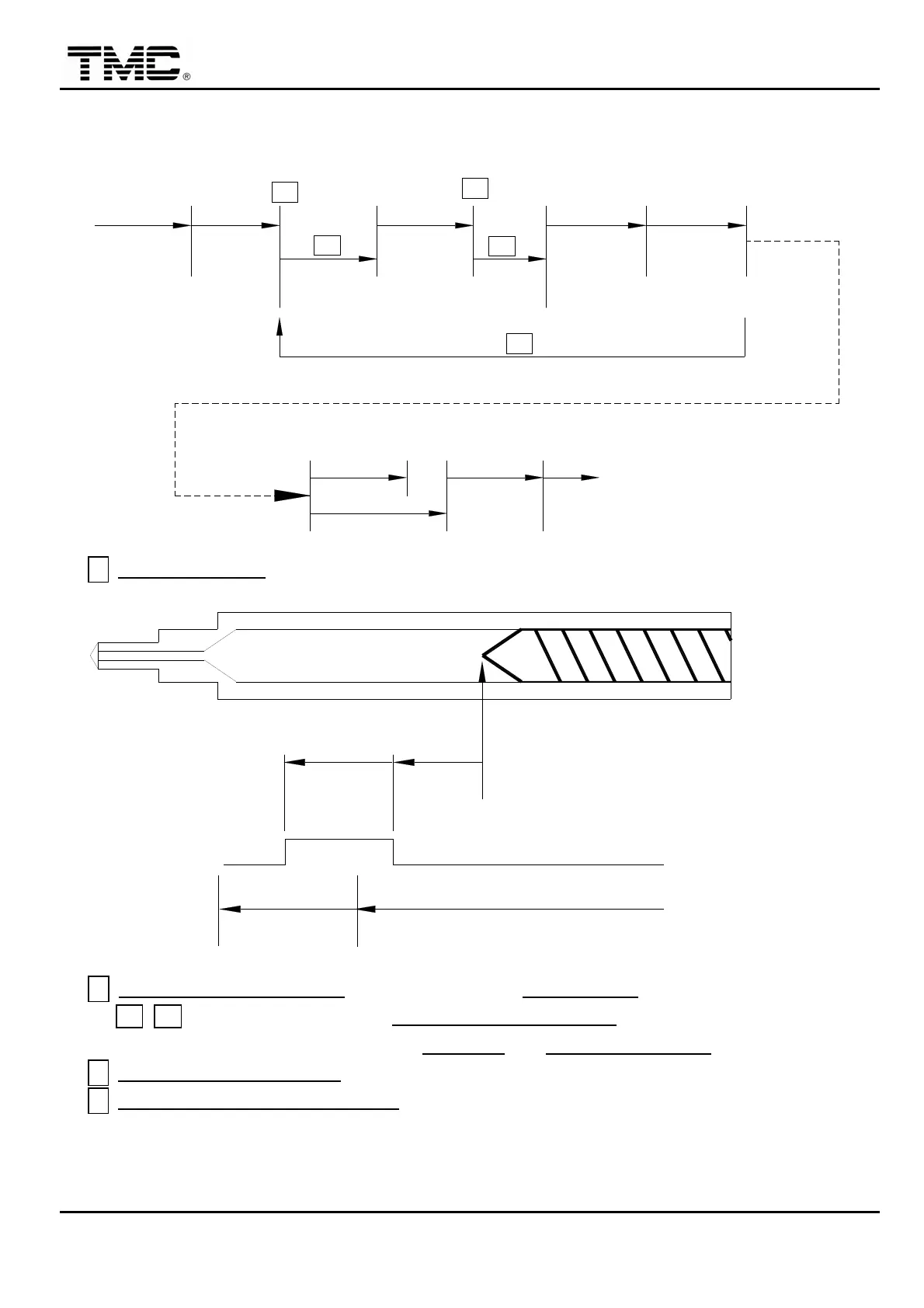 TMC®