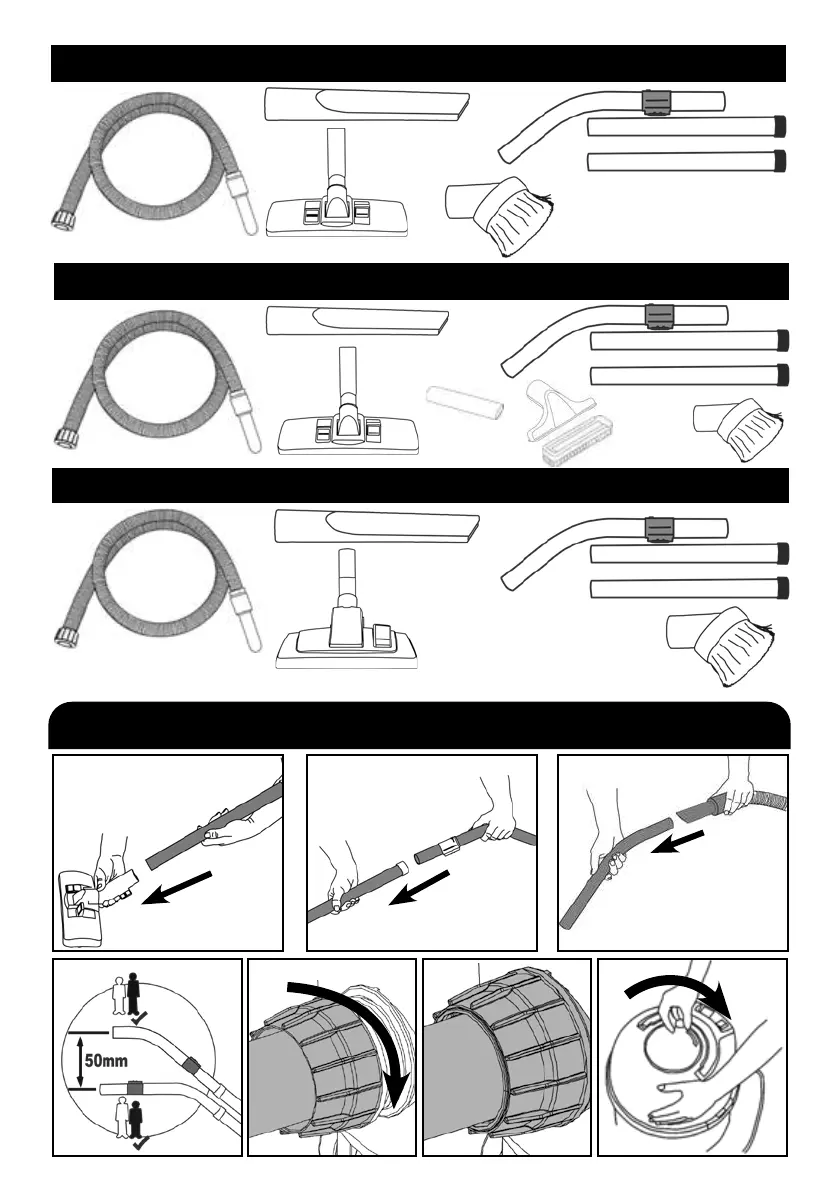 50mm