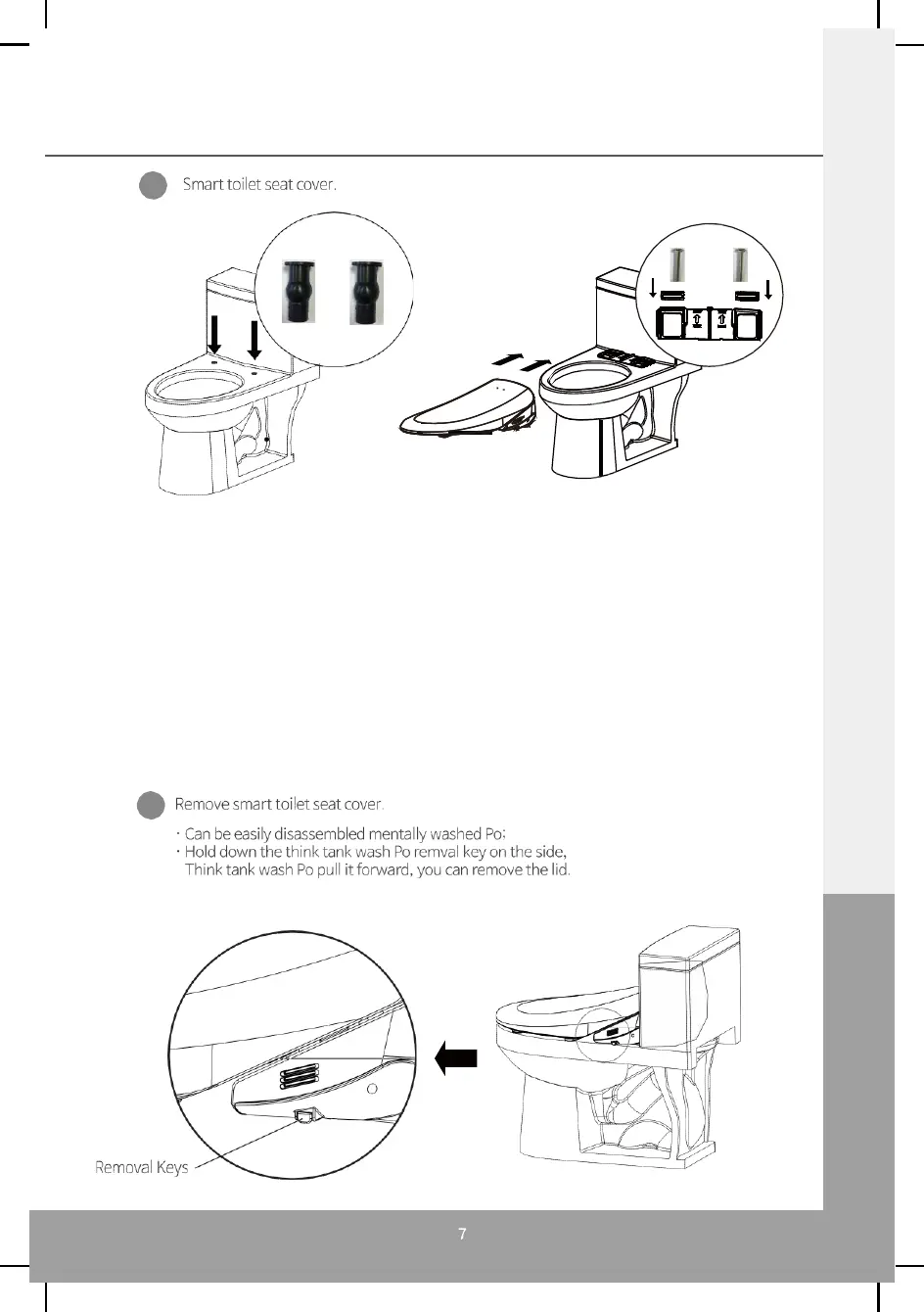 Smart toilet seat cover.

Remove smart toilet seat cover.

· Can be easily disassembled mentally washed Po;
· Hold down the think tank wash Po remval key on the side, Think tank wash Po pull it forward, you can remove the lid.

Removal Keys

7