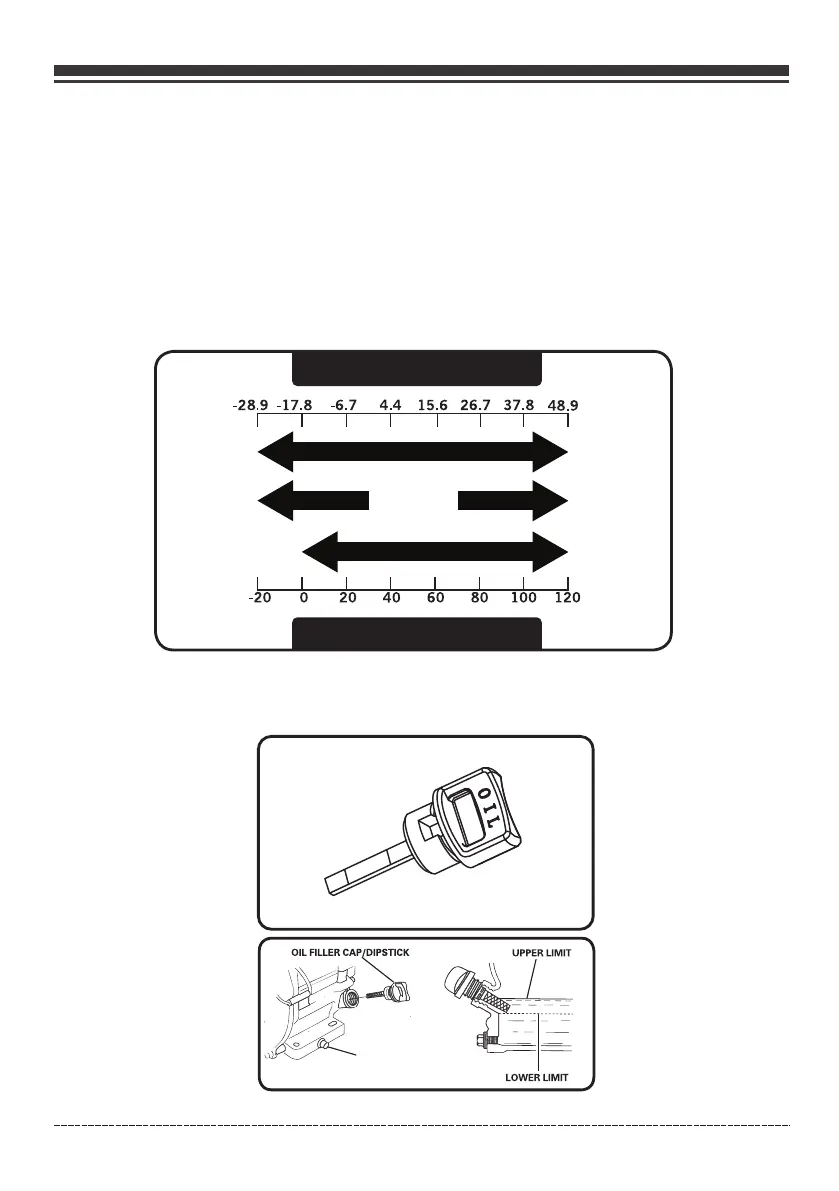 -28.9 -17.8 -6.7 4.4 15.6 26.7 37.8 48.9

-20 0 20 40 60 80 100 120

OIL

OIL FILLER CAP/DIPSTICK

UPPER LIMIT

LOWER LIMIT