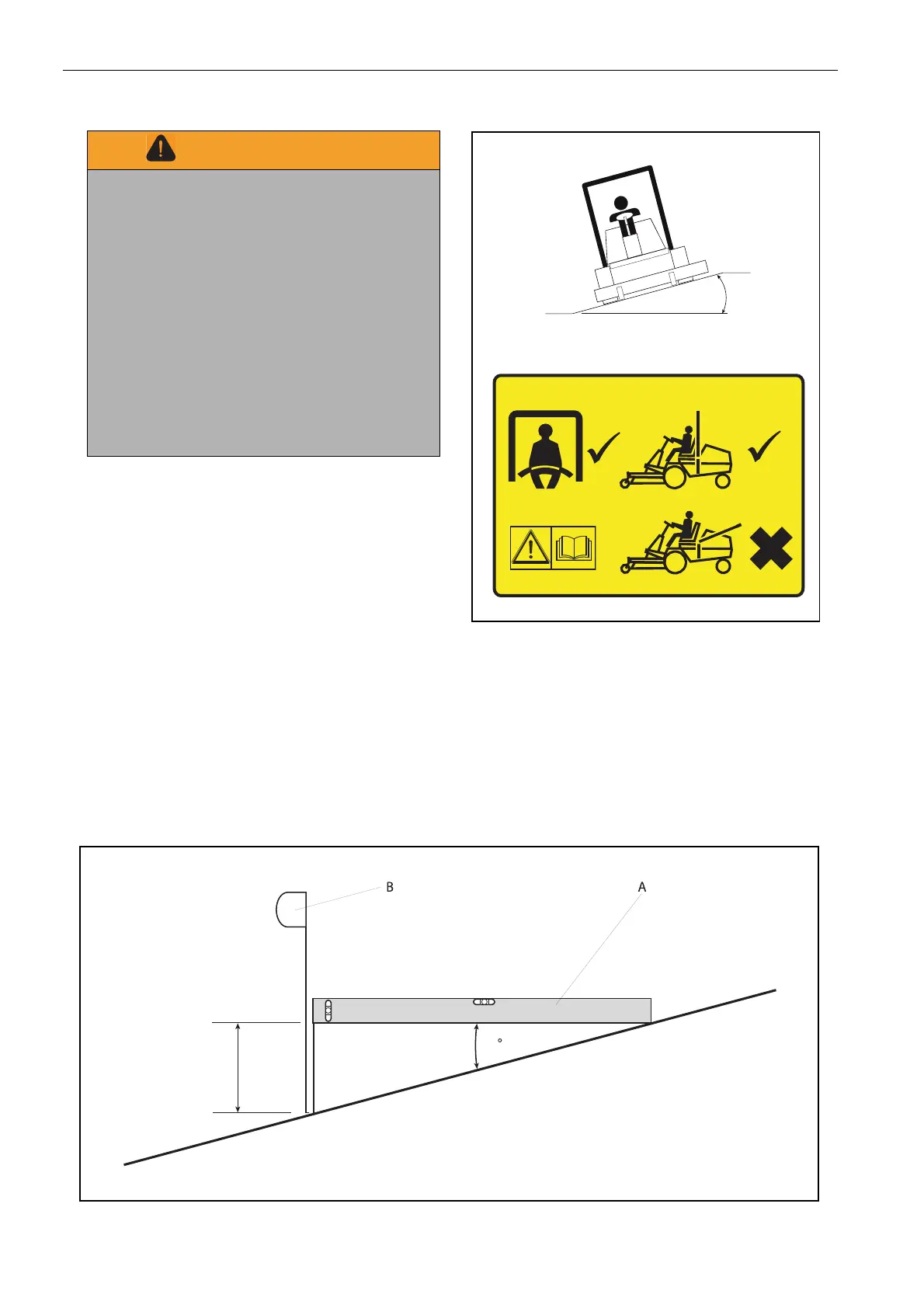 B

A

°