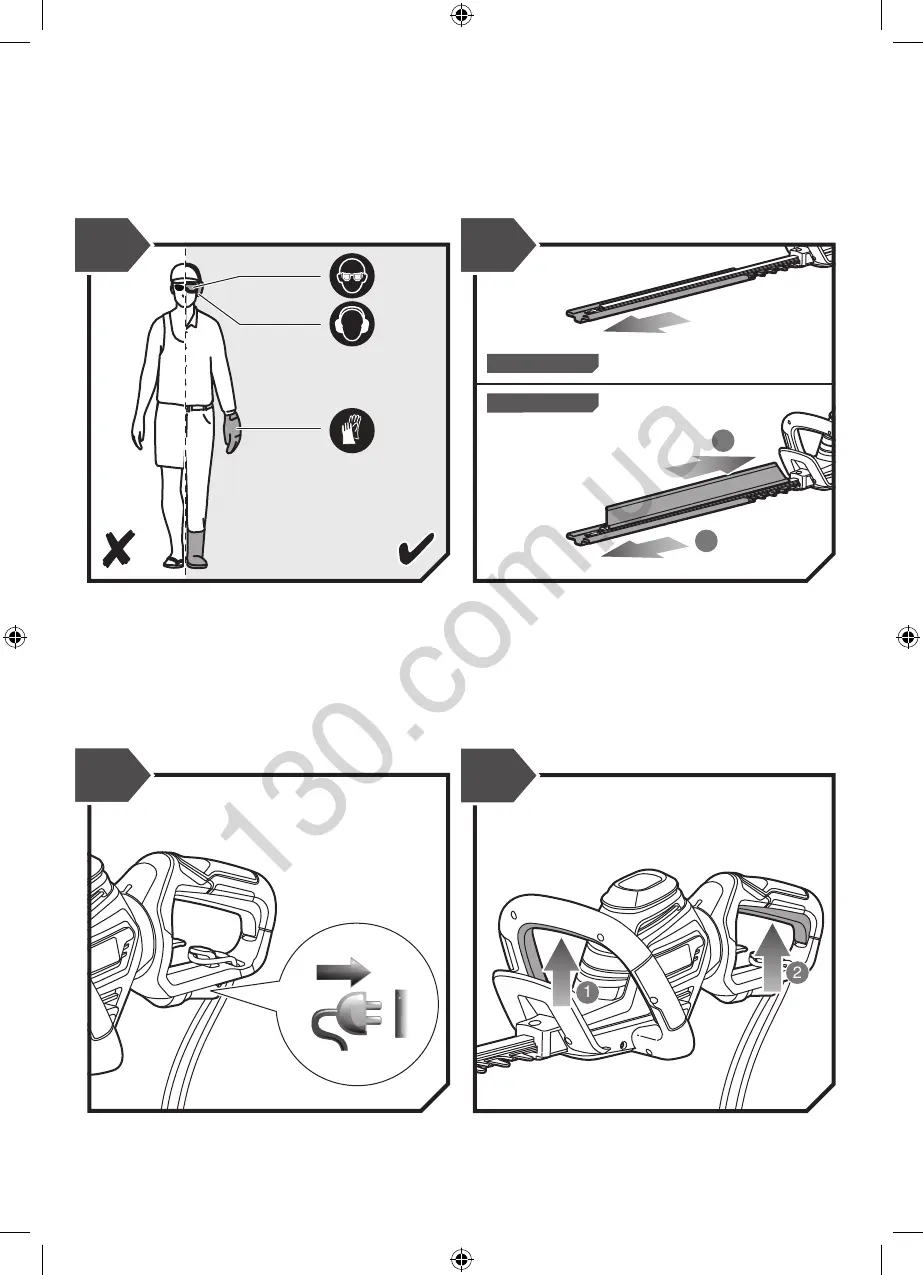 130.com.ua

1

2