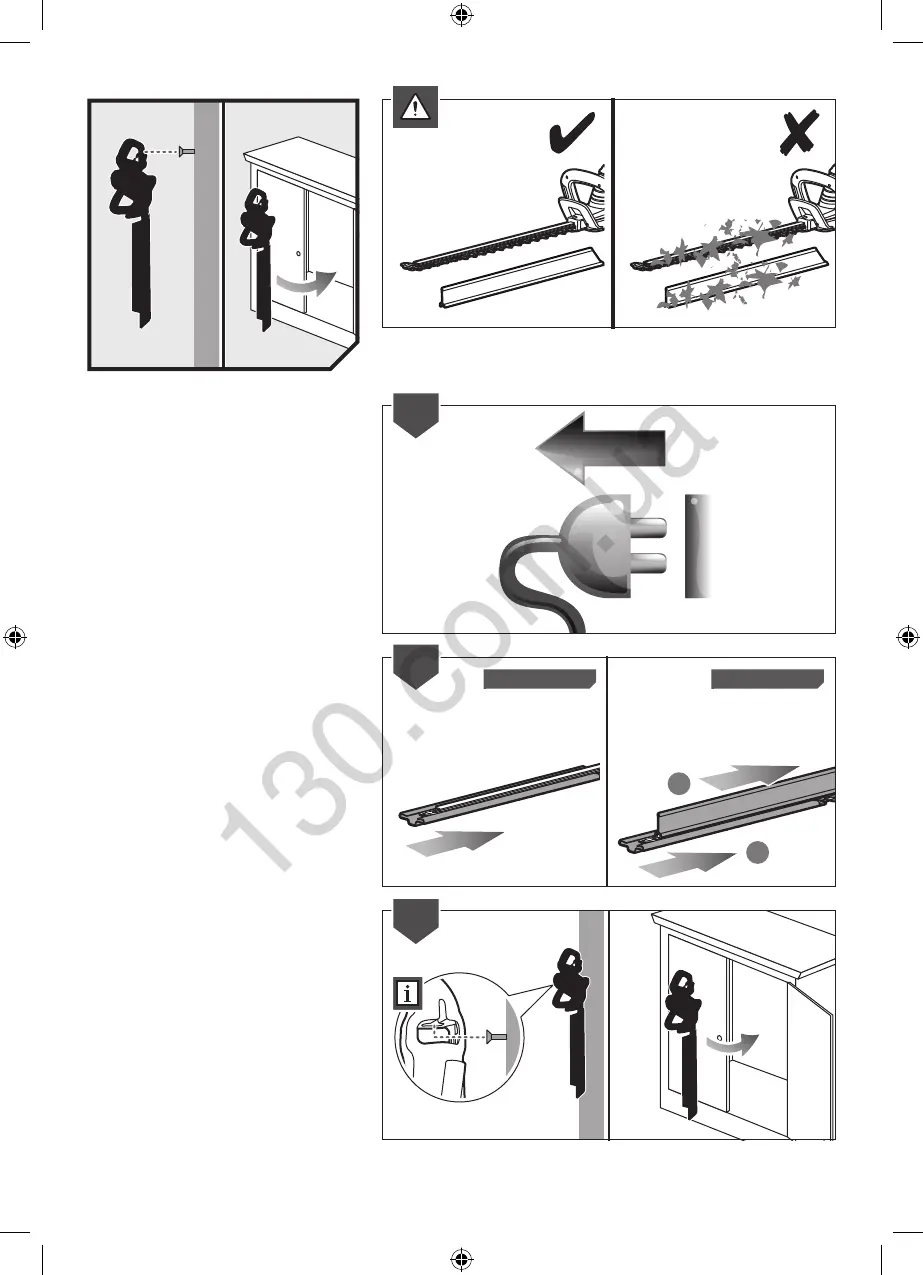 130.com.ua