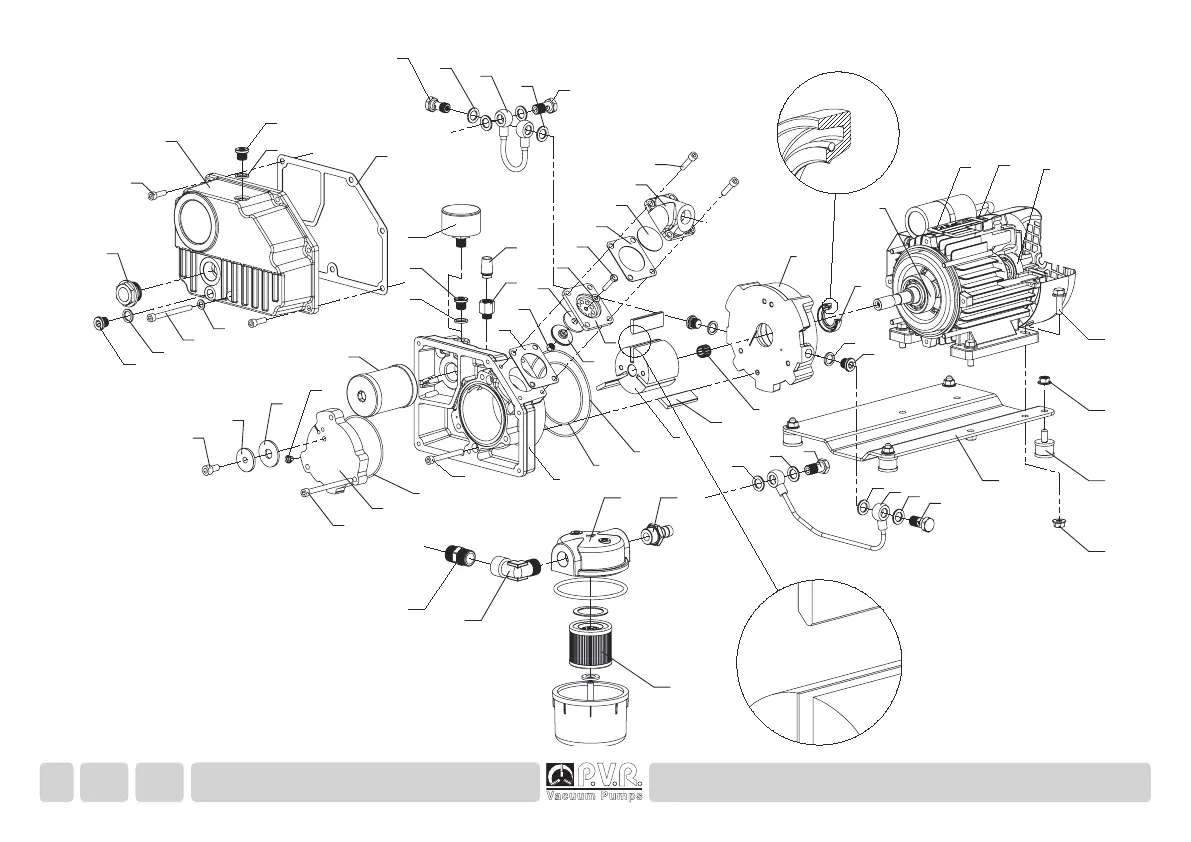 P.V.R.
Vacuum Pumps