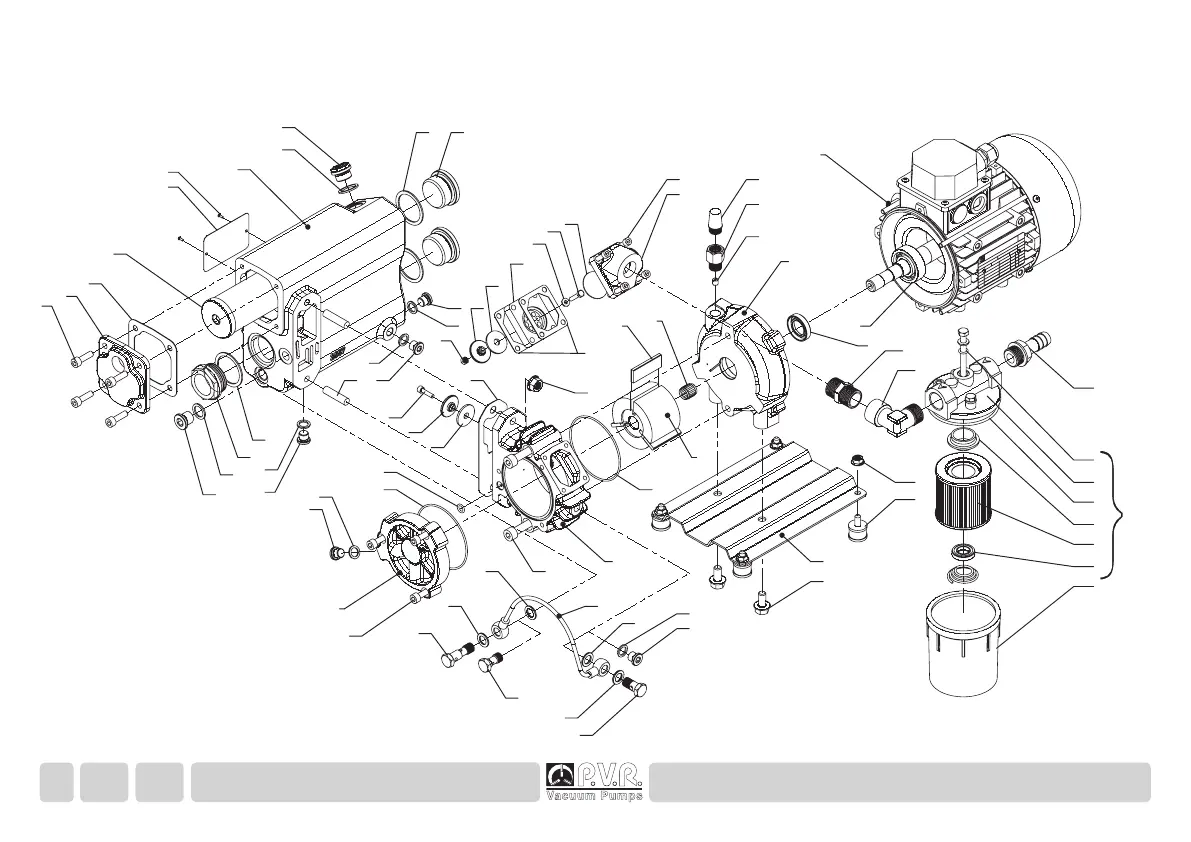 P.V.R.
Vacuum Pumps