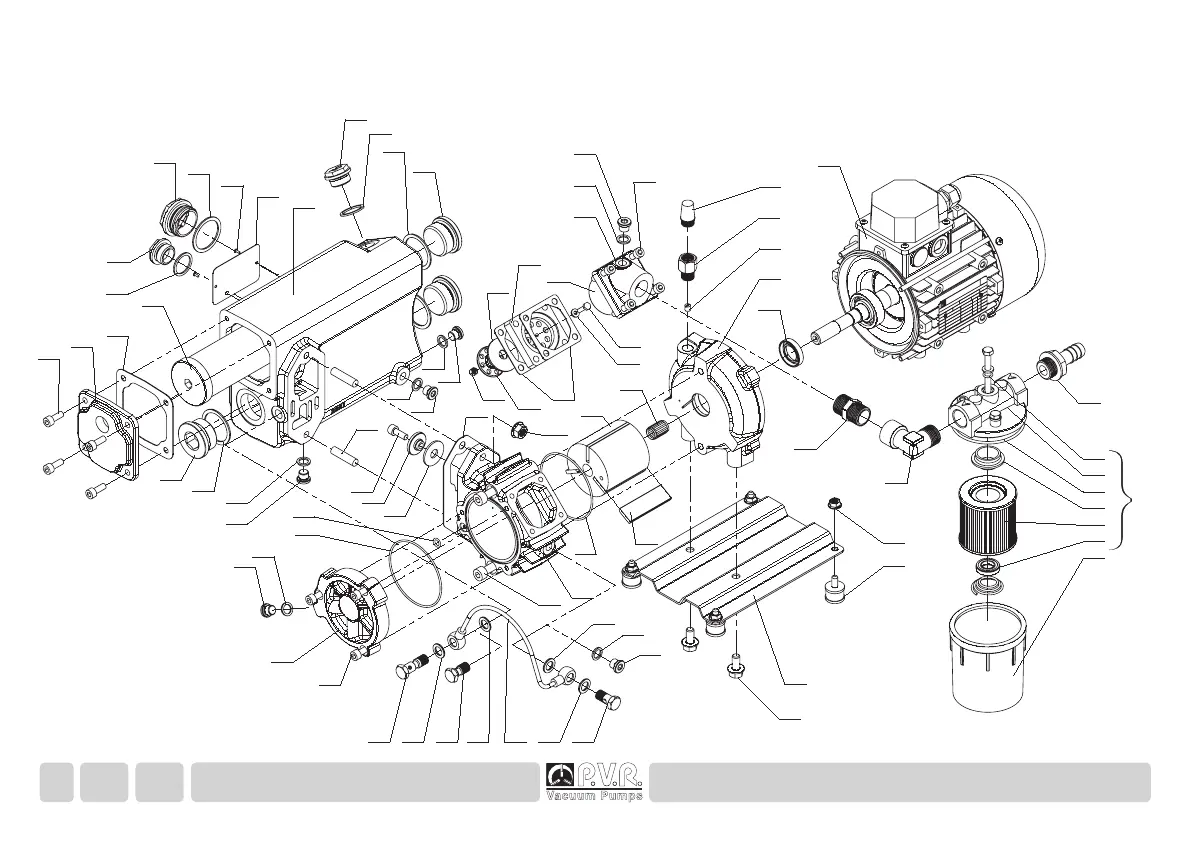 P.V.R.
Vacuum Pumps