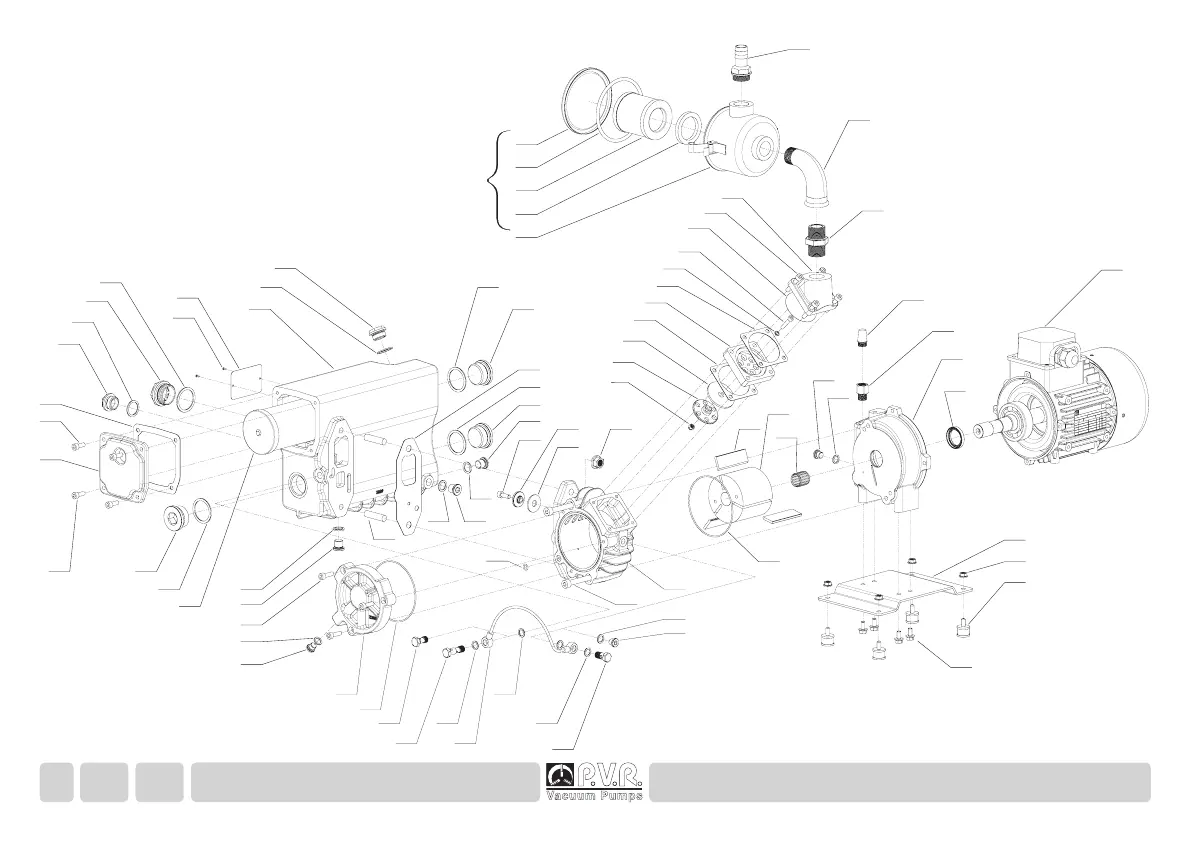 P.V.R.
Vacuum Pumps