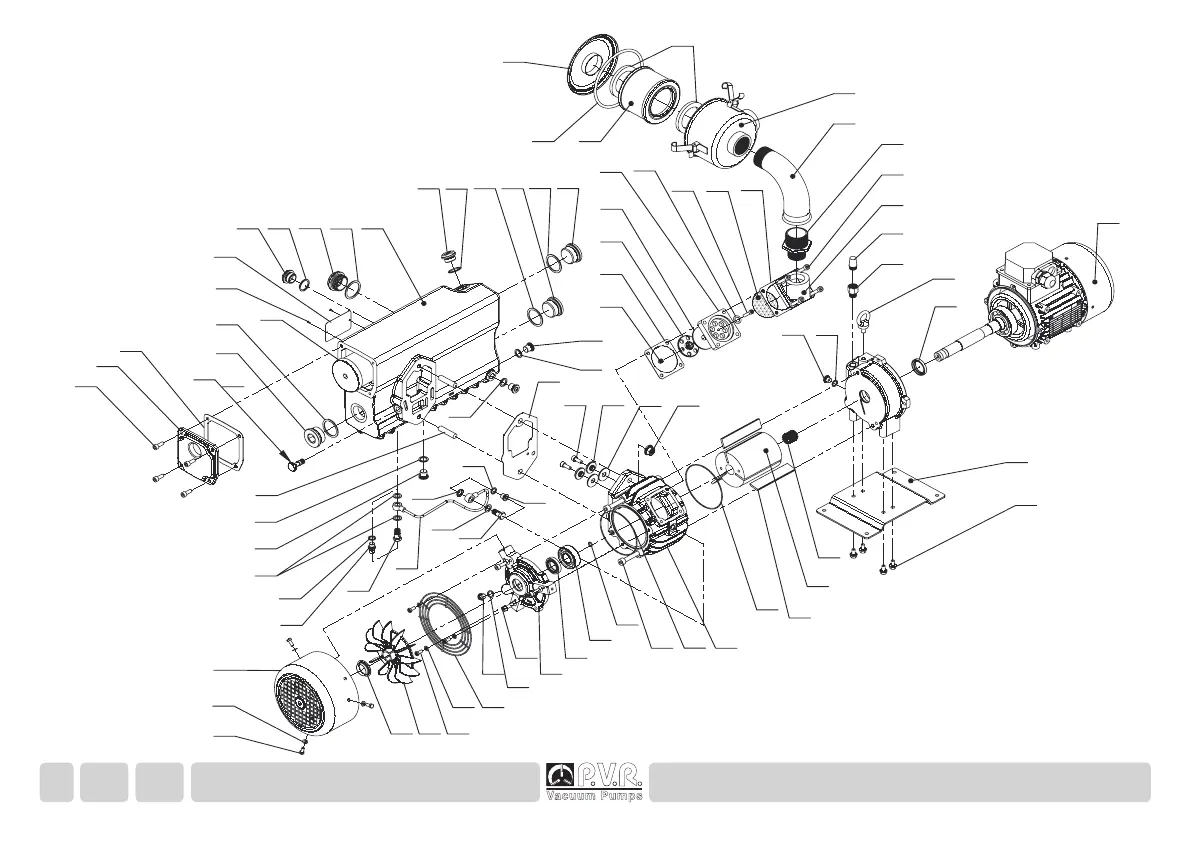 P.V.R.
Vacuum Pumps