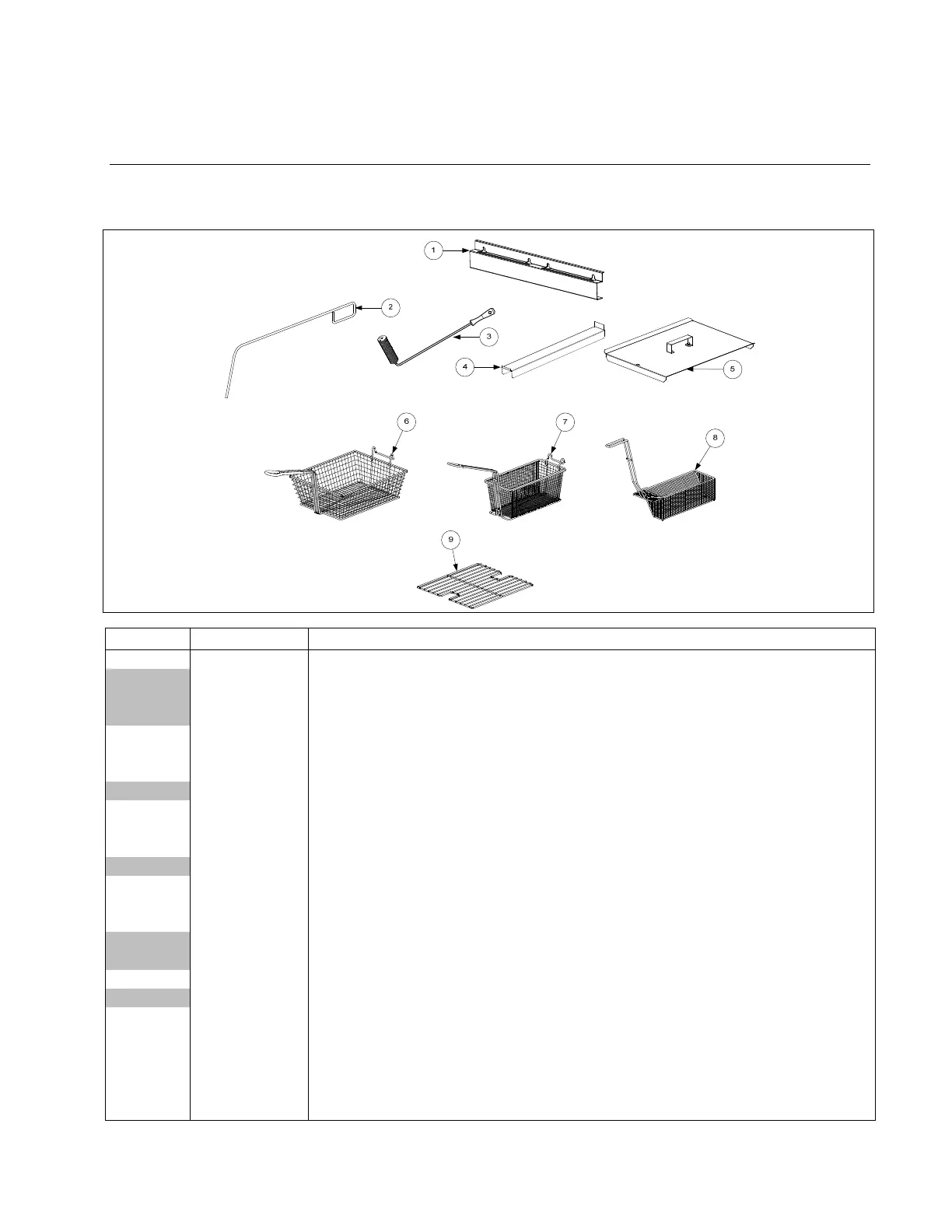 1
2
3
4
5
6
7
8
9