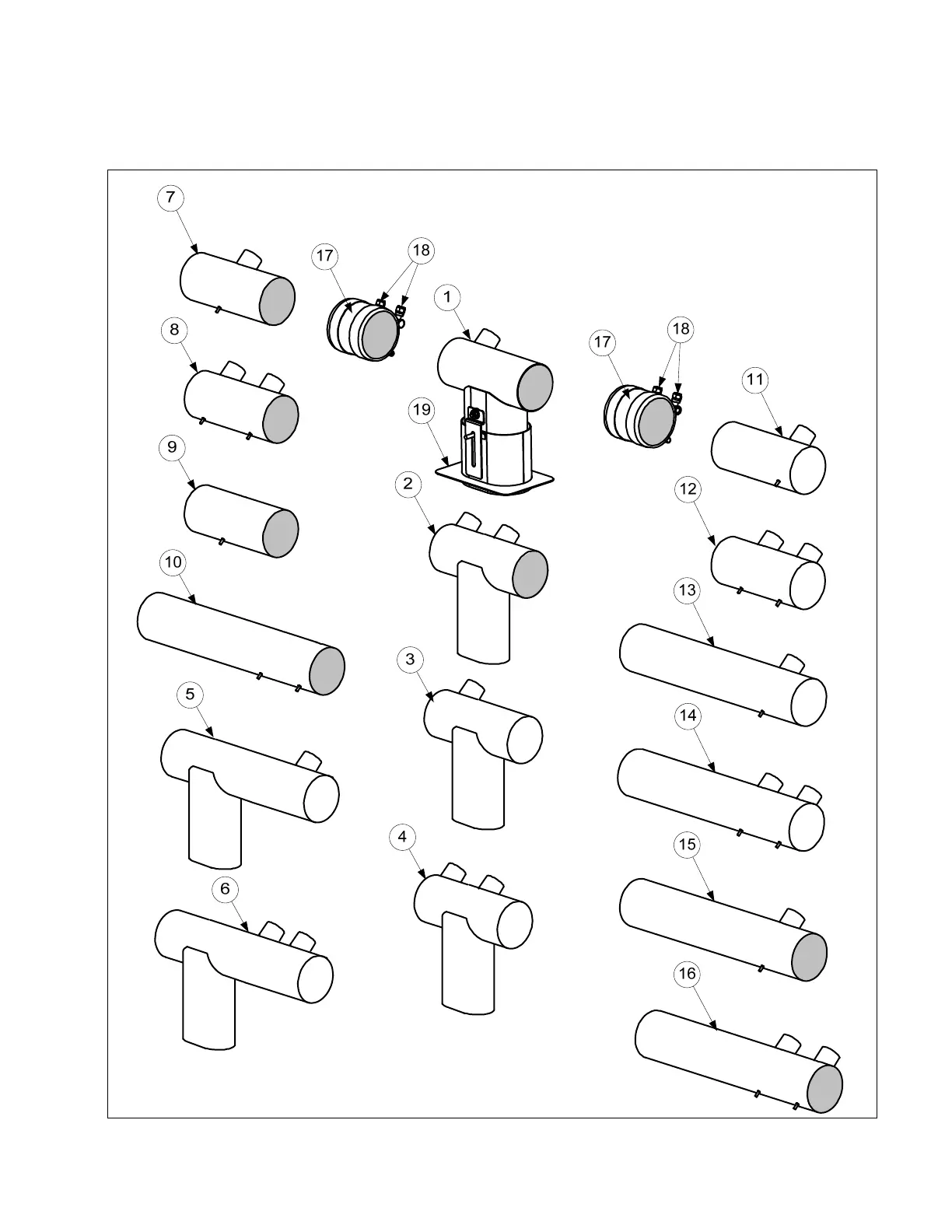 7

17

18

1

8

17

18

11

19

9

2

12

10

13

3

5

14

4

15

6

16