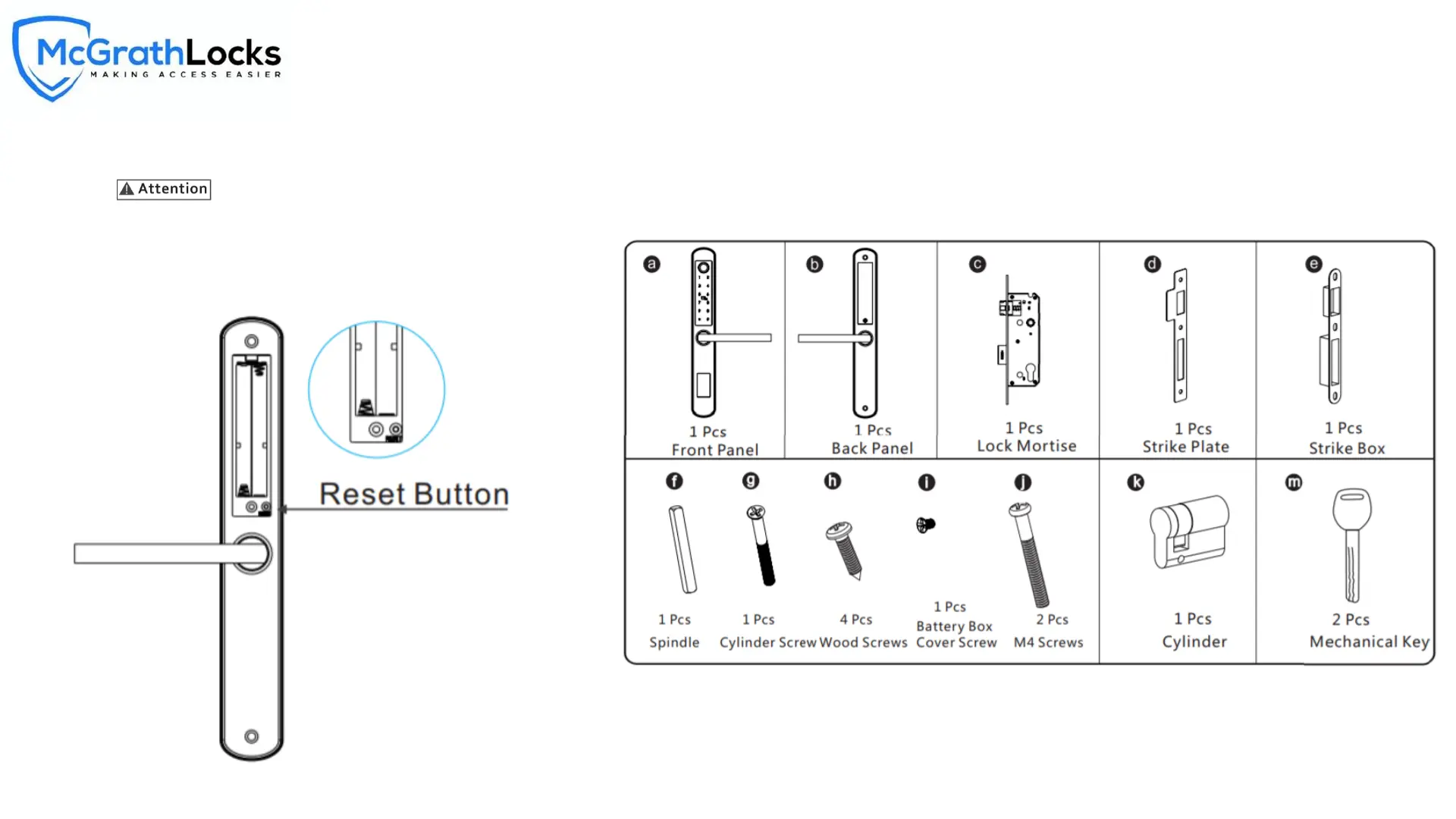 McGrathLocks
MAKING ACCESS EASIER

Attention

Reset Button

a
1 Pcs
Front Panel

b
1 Pcs
Back Panel

c
1 Pcs
Lock Mortise

d
1 Pcs
Strike Plate

e
1 Pcs
Strike Box

f
1 Pcs
Spindle

g
1 Pcs
Cylinder Screw

h
4 Pcs
Wood Screws

i
1 Pcs
Battery Box
Cover Screw

j
2 Pcs
M4 Screws

k
1 Pcs
Cylinder

m
2 Pcs
Mechanical Key