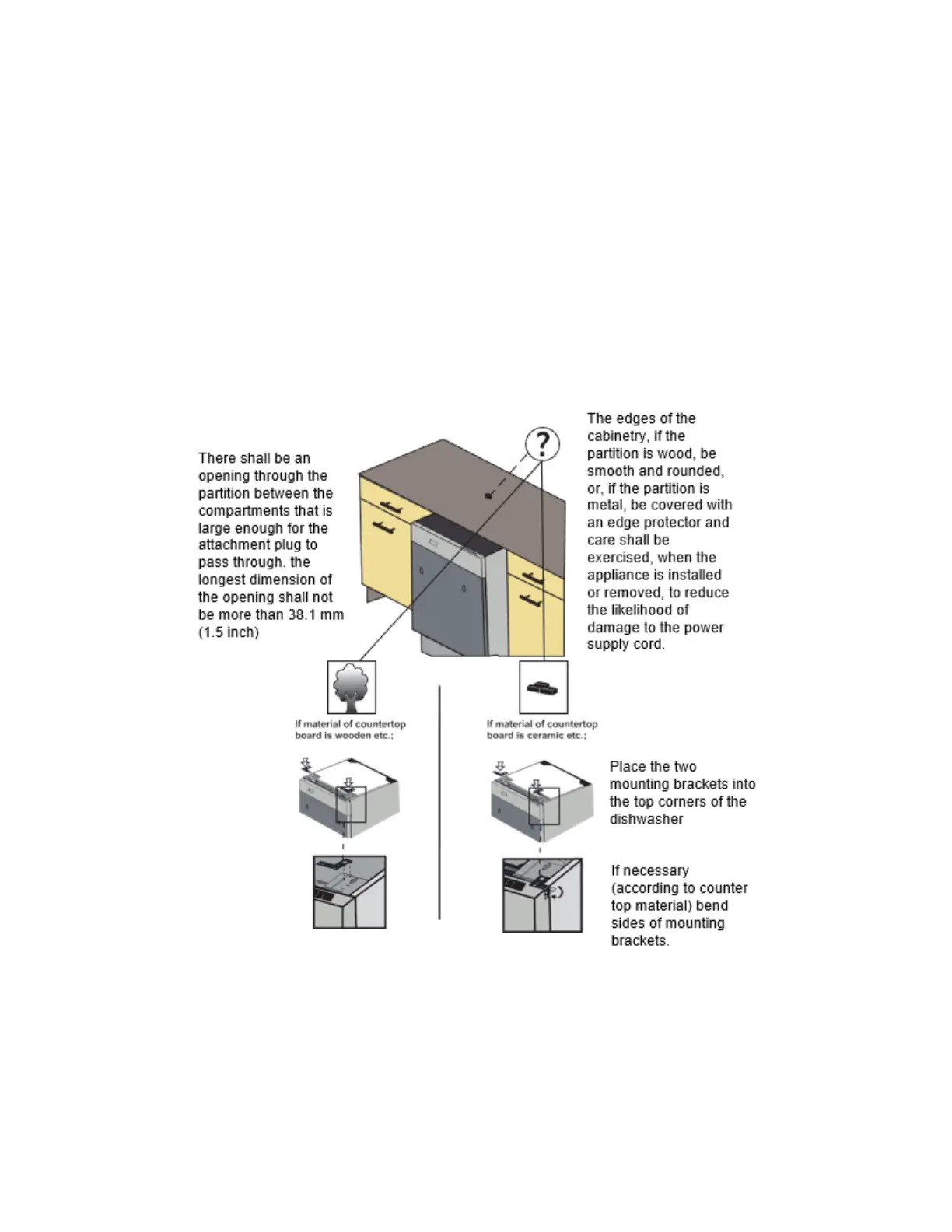 There shall be an opening through the partition between the compartments that is large enough for the attachment plug to pass through. the longest dimension of the opening shall not be more than 38.1 mm (1.5 inch)

?

The edges of the cabinetry, if the partition is wood, be smooth and rounded, or, if the partition is metal, be covered with an edge protector and care shall be exercised, when the appliance is installed or removed, to reduce the likelihood of damage to the power supply cord.

If material of countertop board is wooden etc.;

If material of countertop board is ceramic etc.;

Place the two mounting brackets into the top corners of the dishwasher

If necessary (according to counter top material) bend sides of mounting brackets.