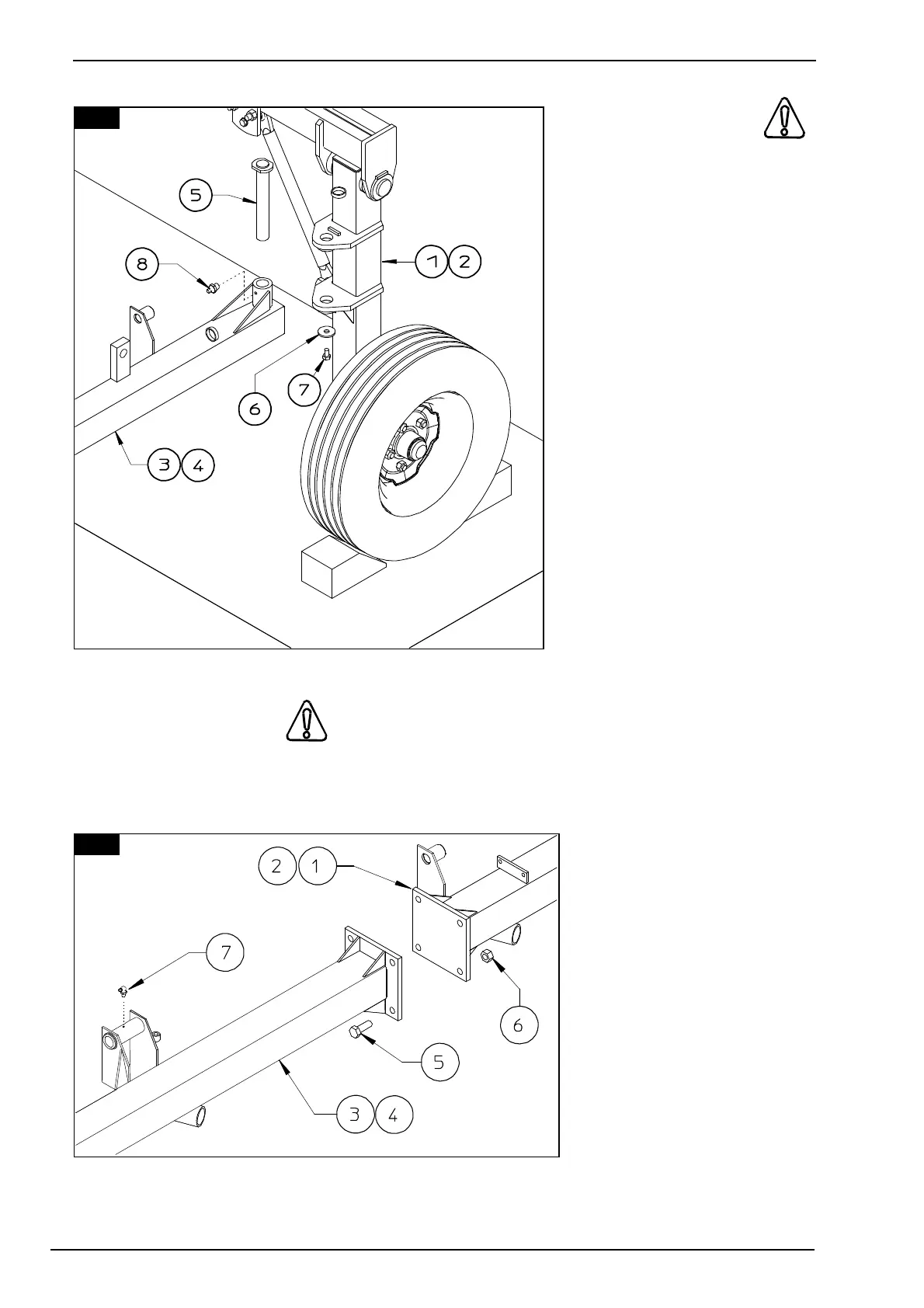 5

8

1 2

6

7

3 4

2 1

7

6

5

3 4