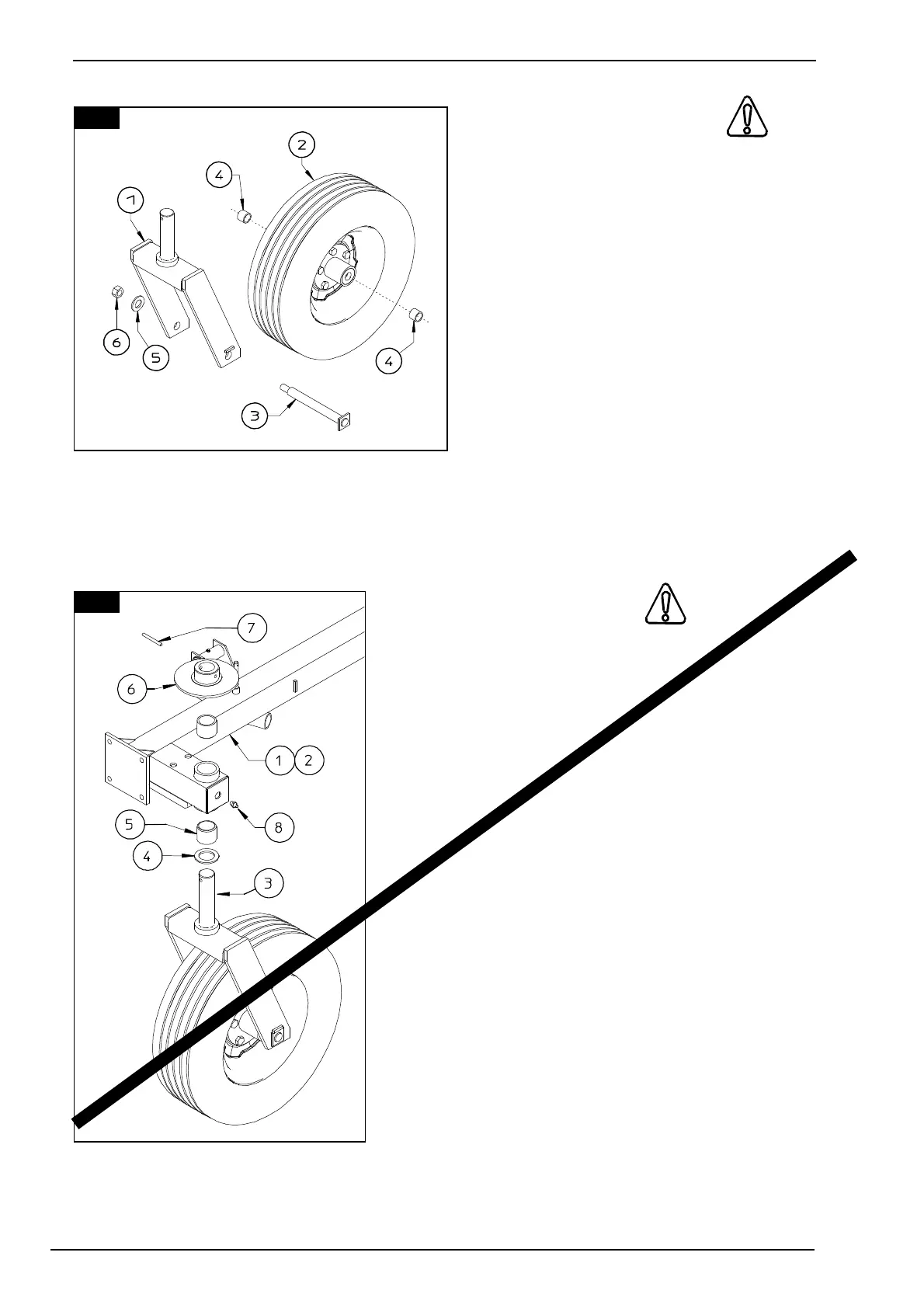 2
4
1
6
5
4
3

7
6
1 2
8
5
4
3