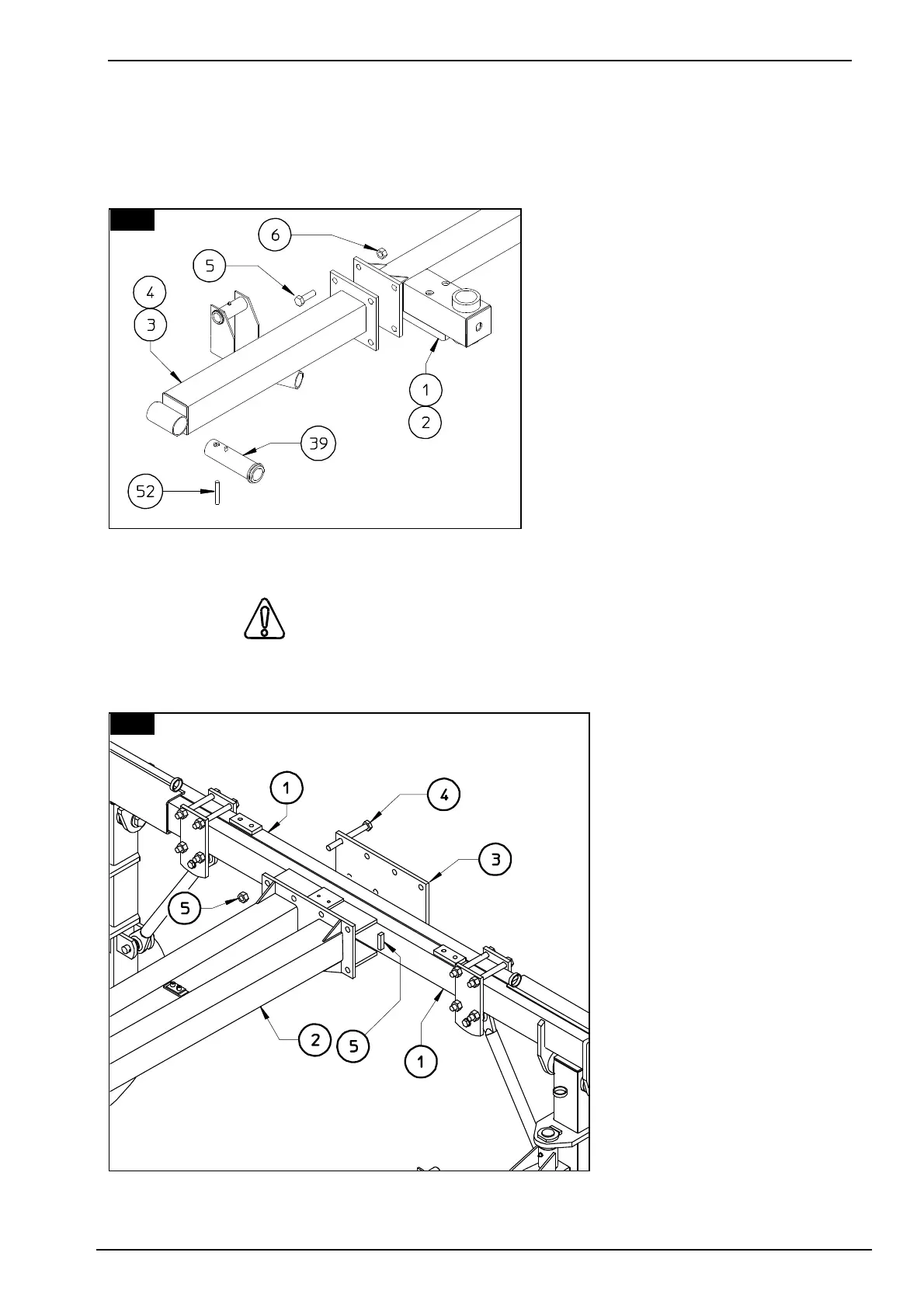 6

5

4

3

1

2

39

52

1

4

3

5

2

5

1