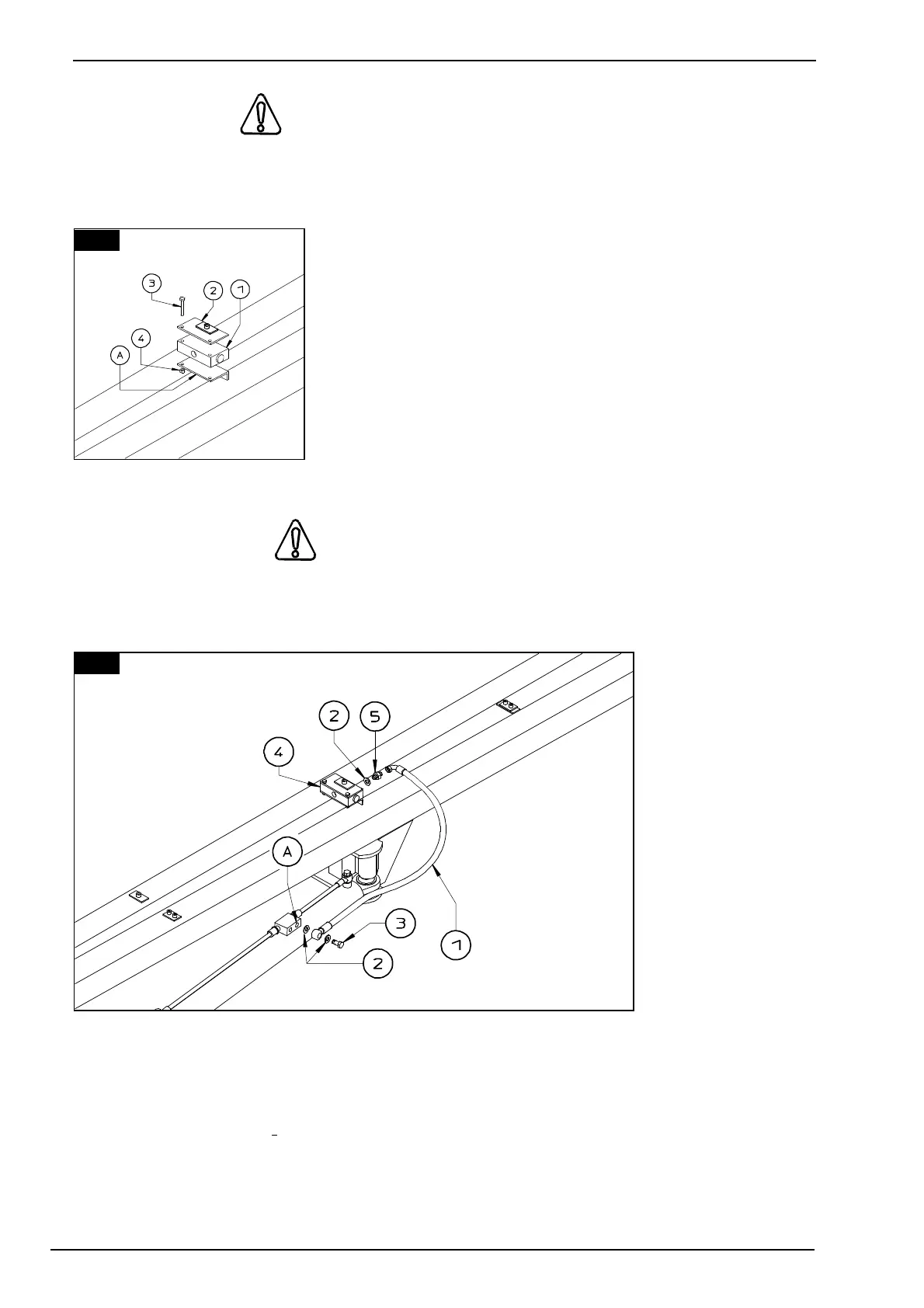 3

2

1

4

A

2

5

4

A

3

1

2