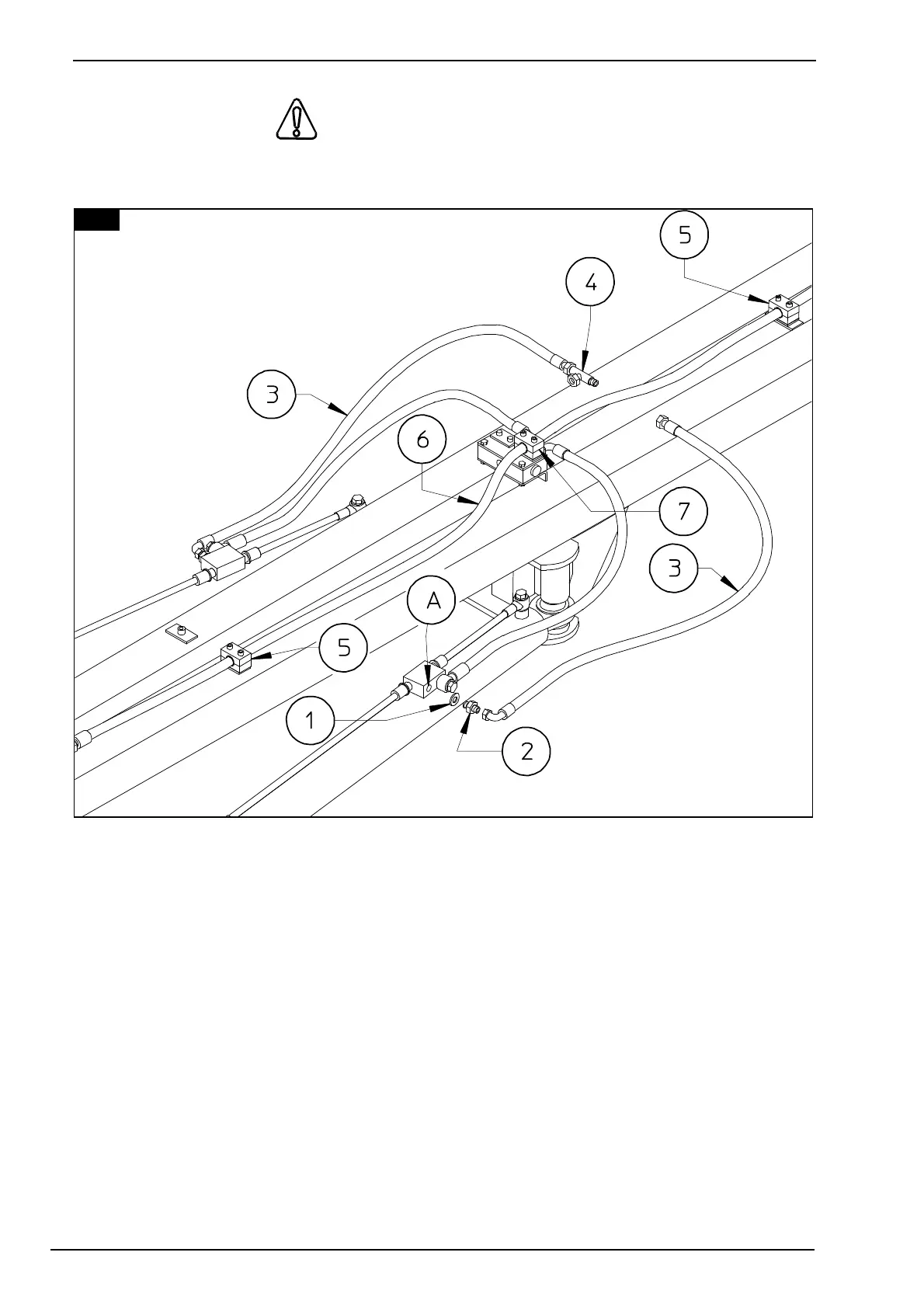 5

4

3

6

7

3

A

5

1

2