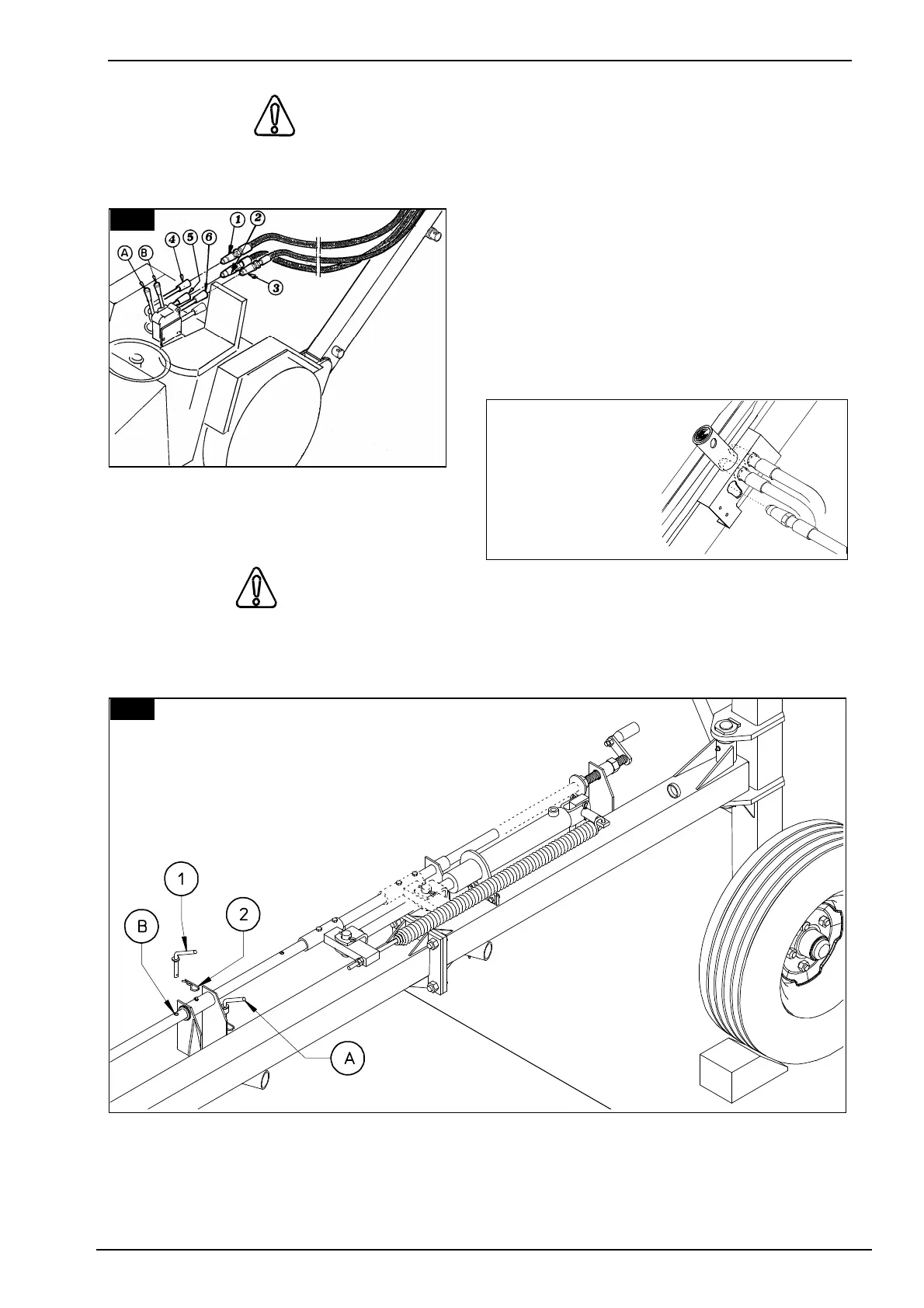 1
2
A
B
4
5
6
3

1
2
B
A