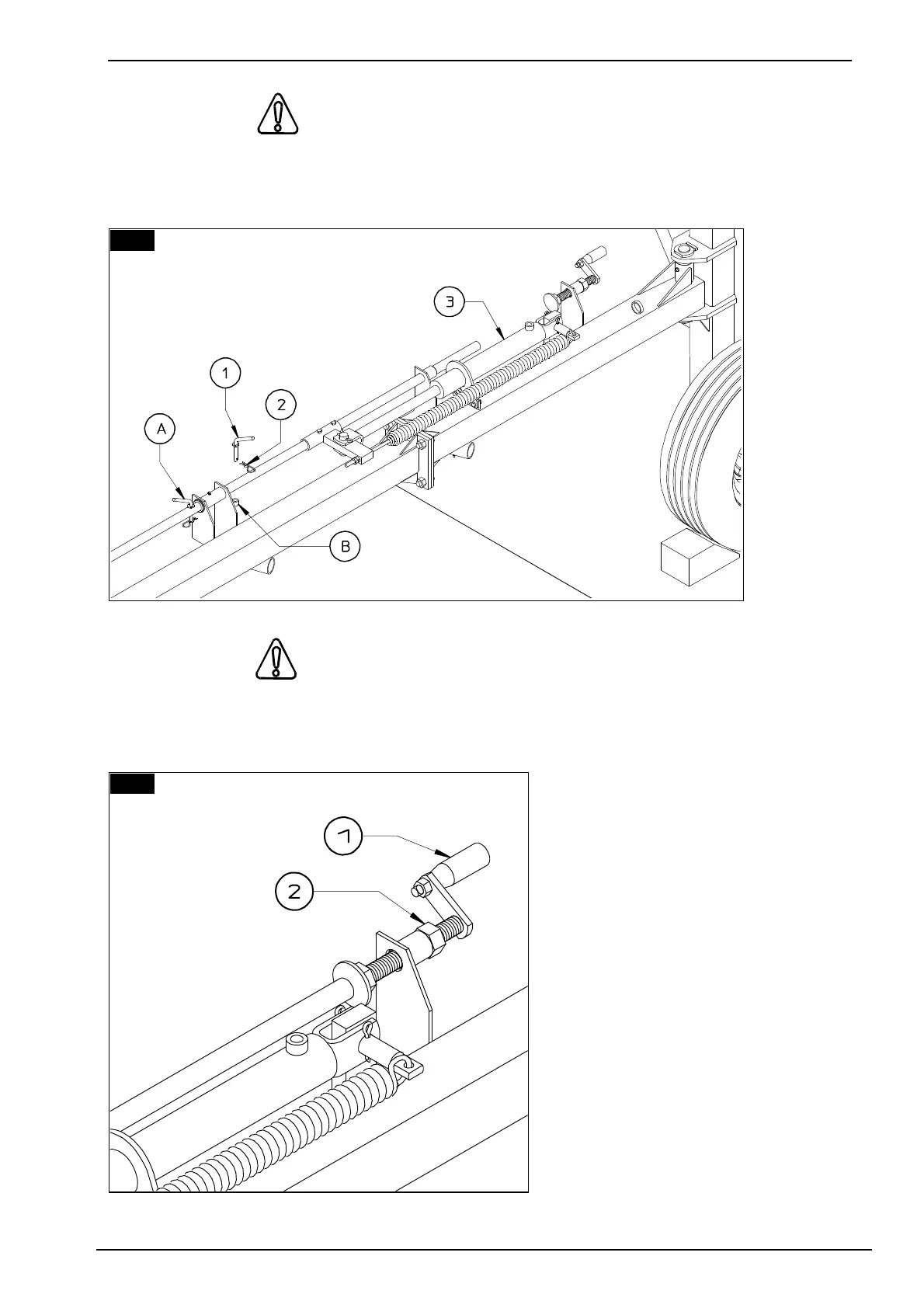 3

1

2

A

B

1

2