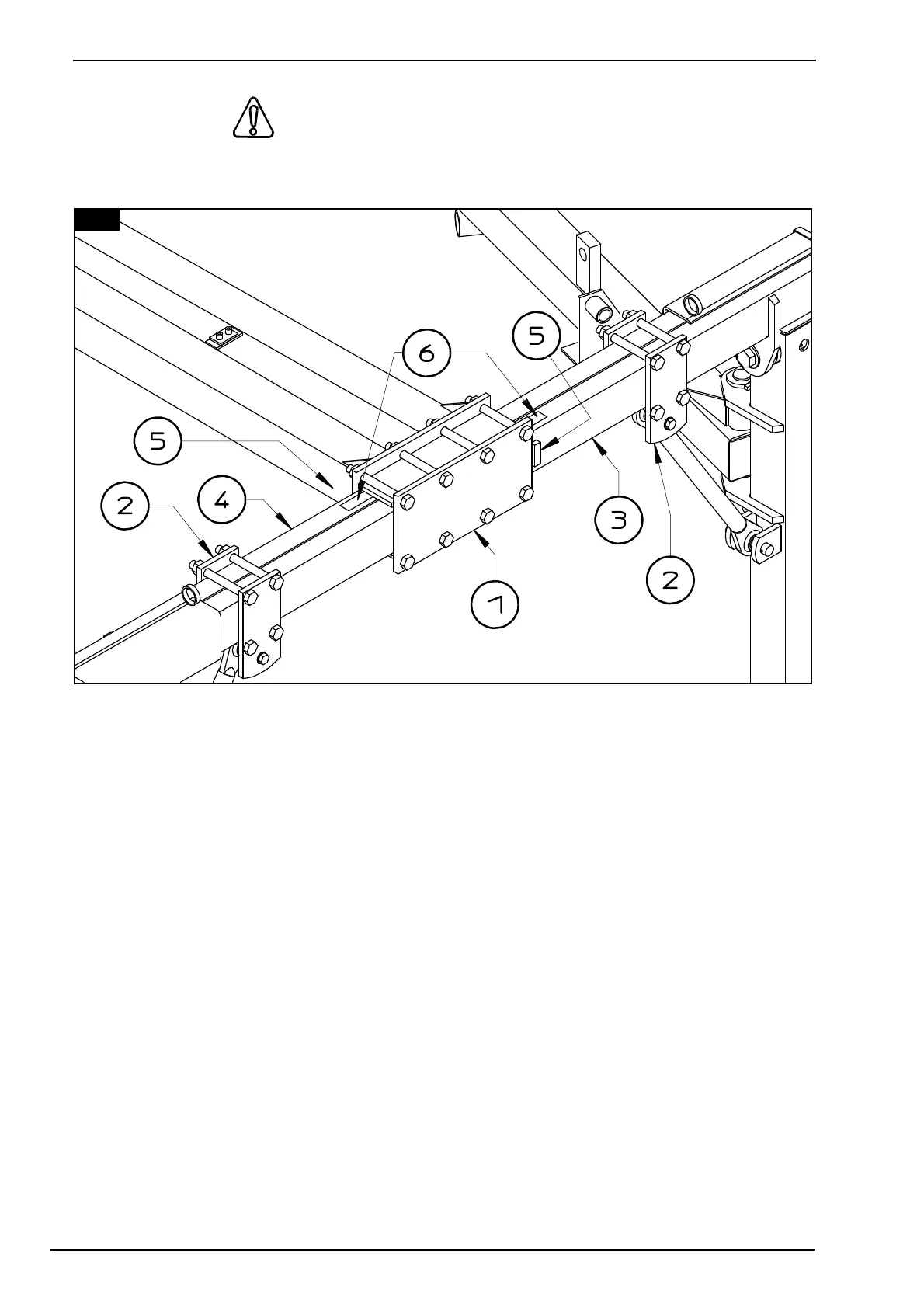 6

5

5

2

4

3

2

1