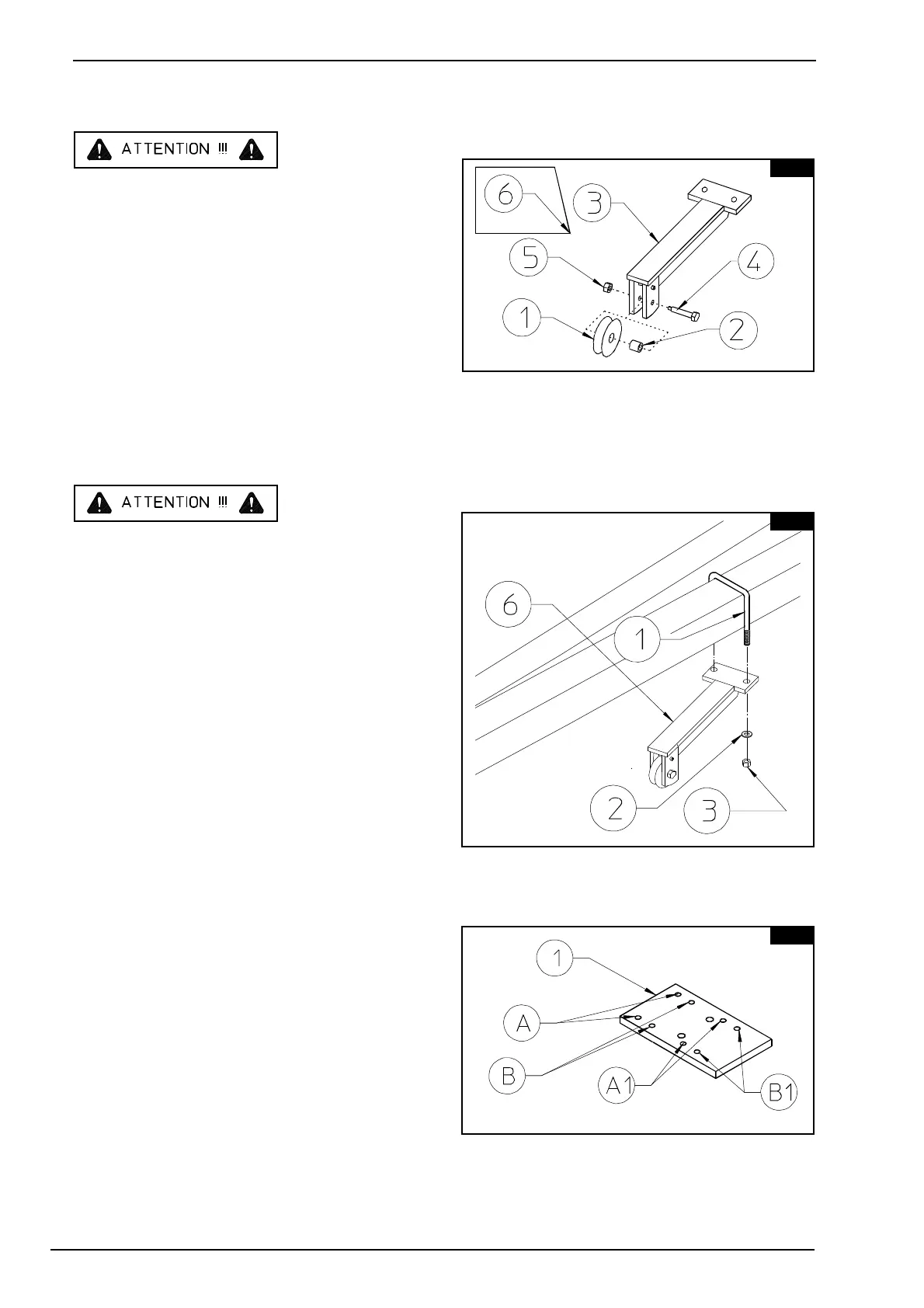 ATTENTION !!!

6
3
5
4
1
2

ATTENTION !!!

6
1
2
3

1
A
B
A1
B1