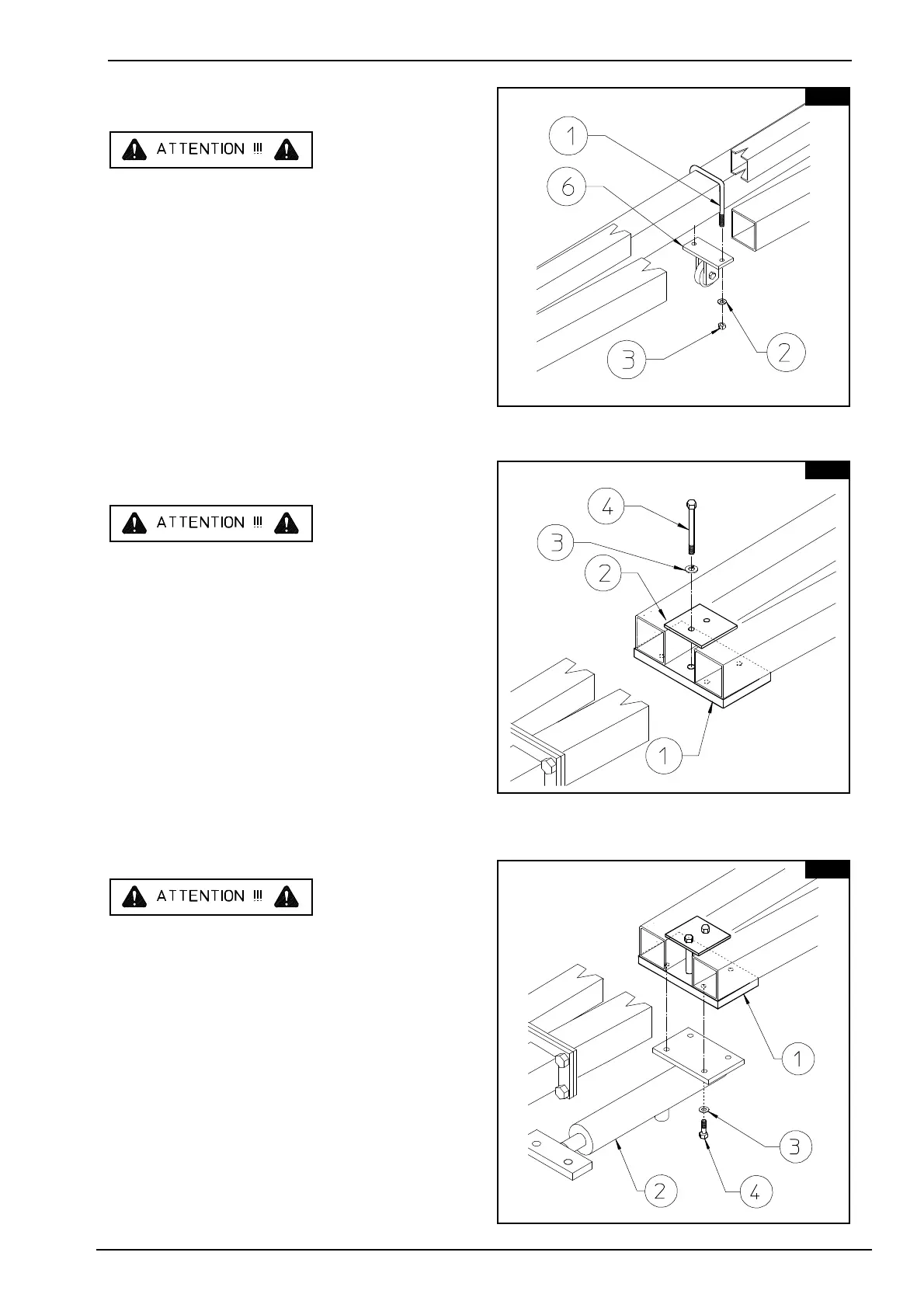 ATTENTION !!!

1
6
3
2

ATTENTION !!!

4
3
2
1

ATTENTION !!!

1
3
2
4