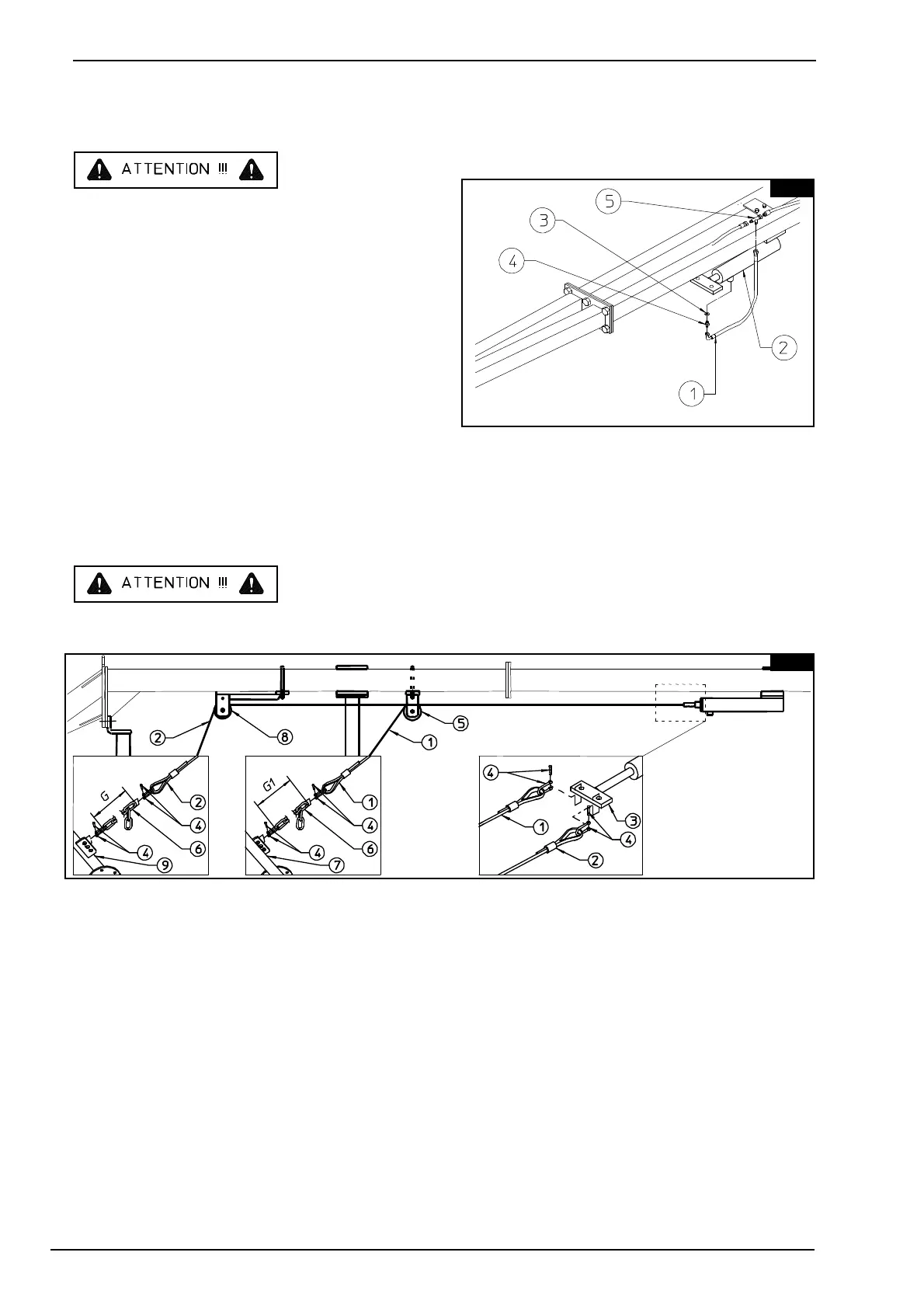 ATTENTION !!!

5
3
4
2
1

ATTENTION !!!

2
8
5
1
G
2
4
6
4
9
G1
1
4
6
4
7
4
3
1
4
2