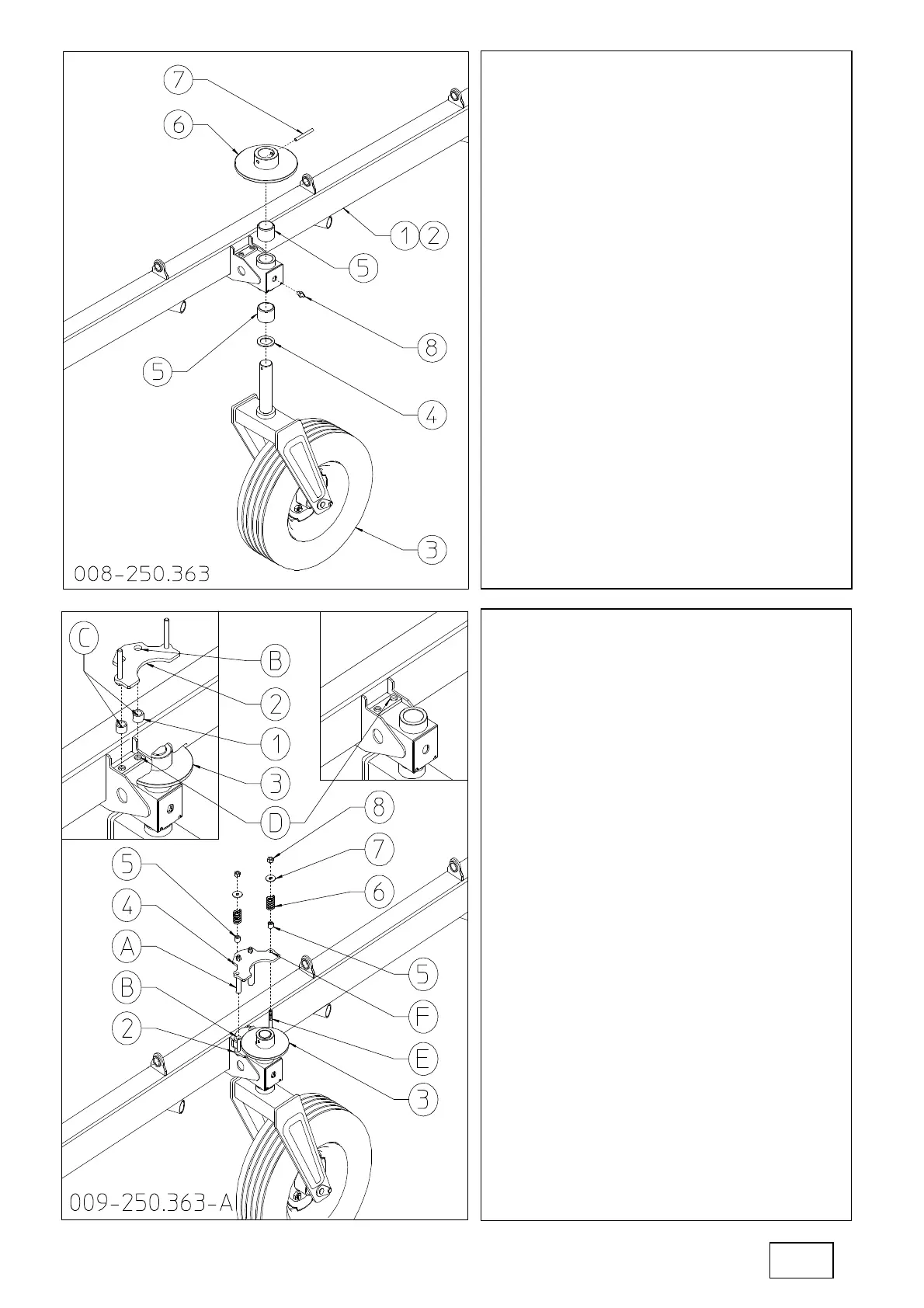 7
6
1
2
5
8
5
4
3
008-250.363

C
B
2
1
3
D
8
7
6
5
4
A
B
2
5
F
E
3
009-250.363-A