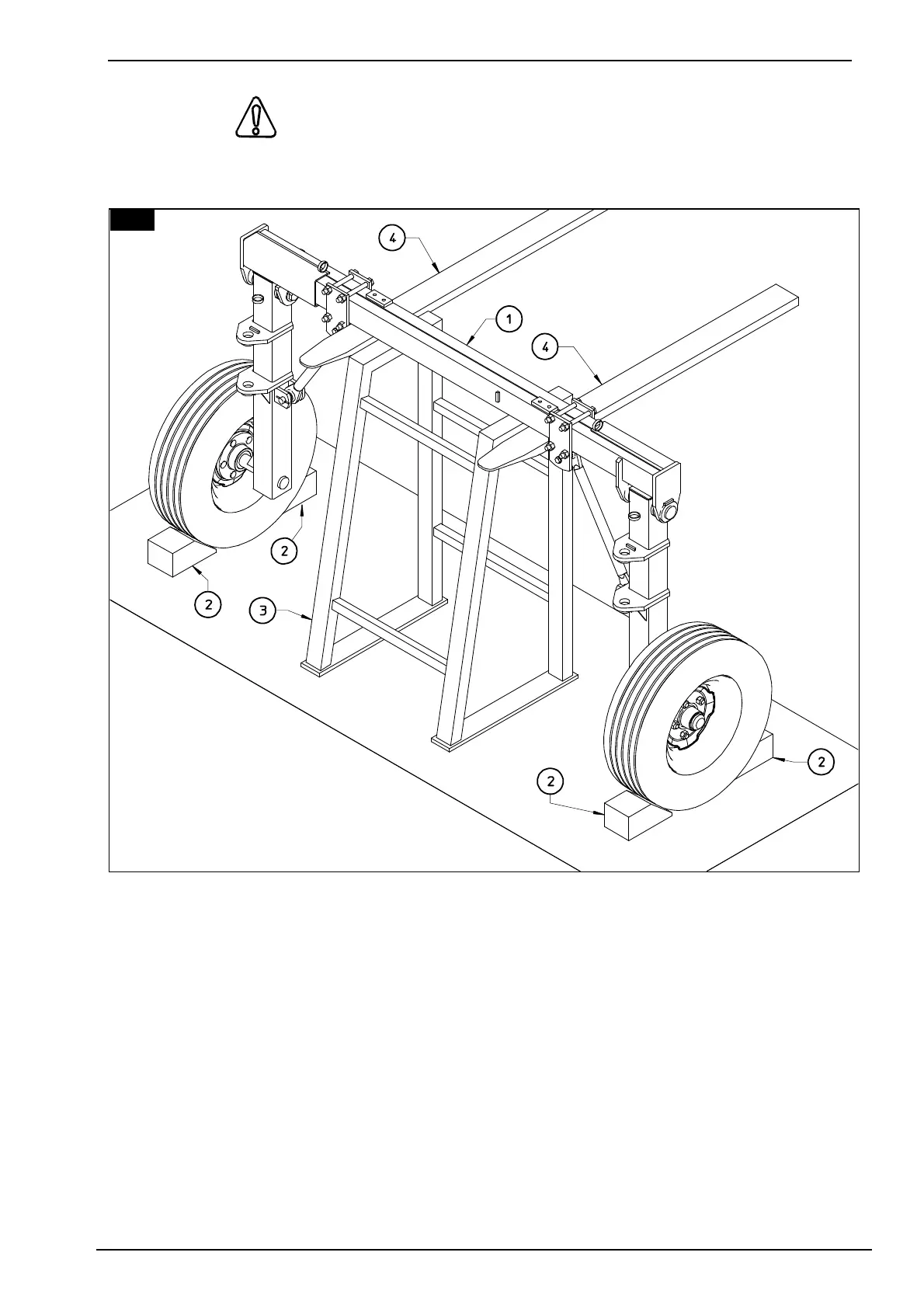 4

1

4

2

2

3

2

2