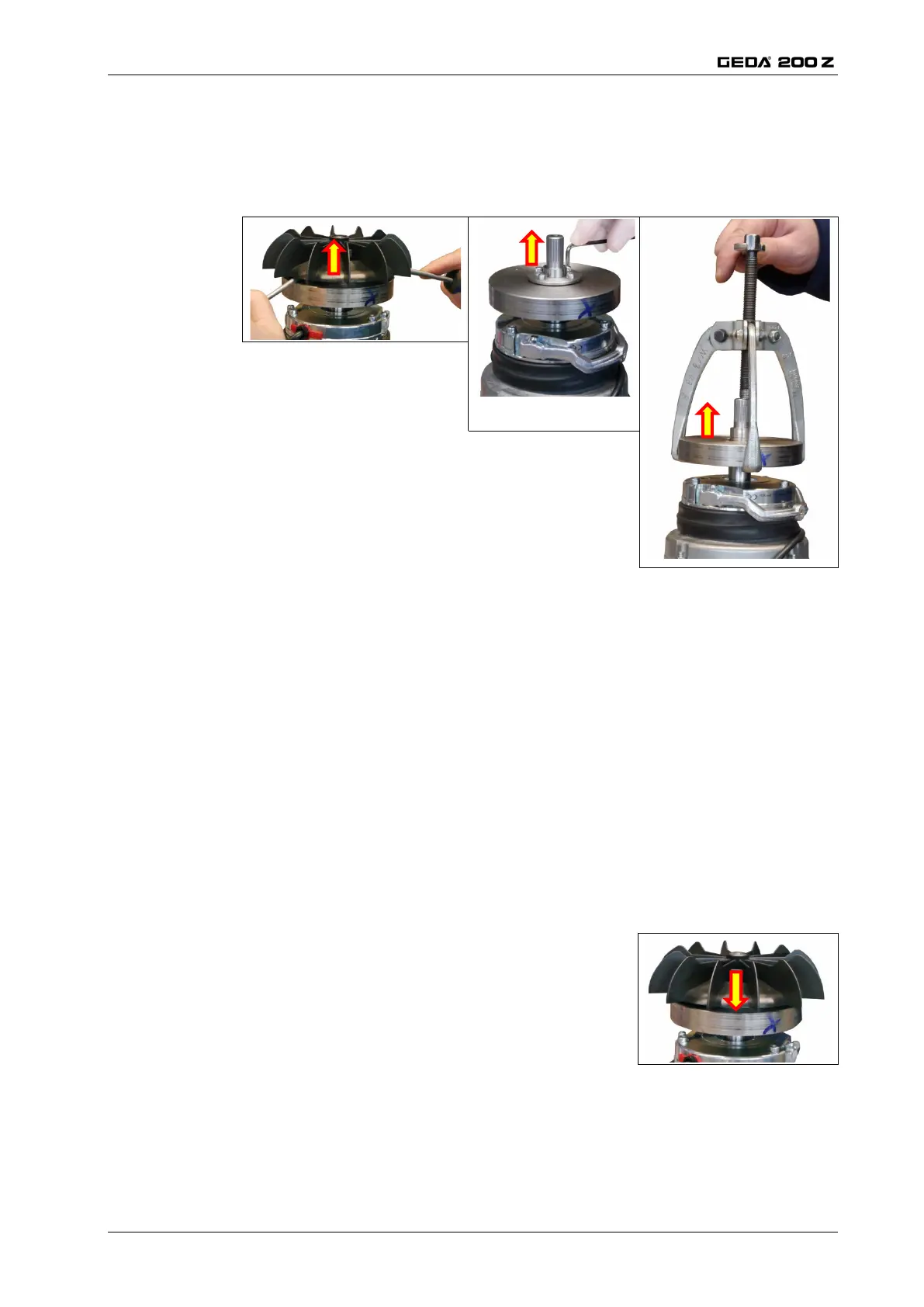 GEDA® 200 Z