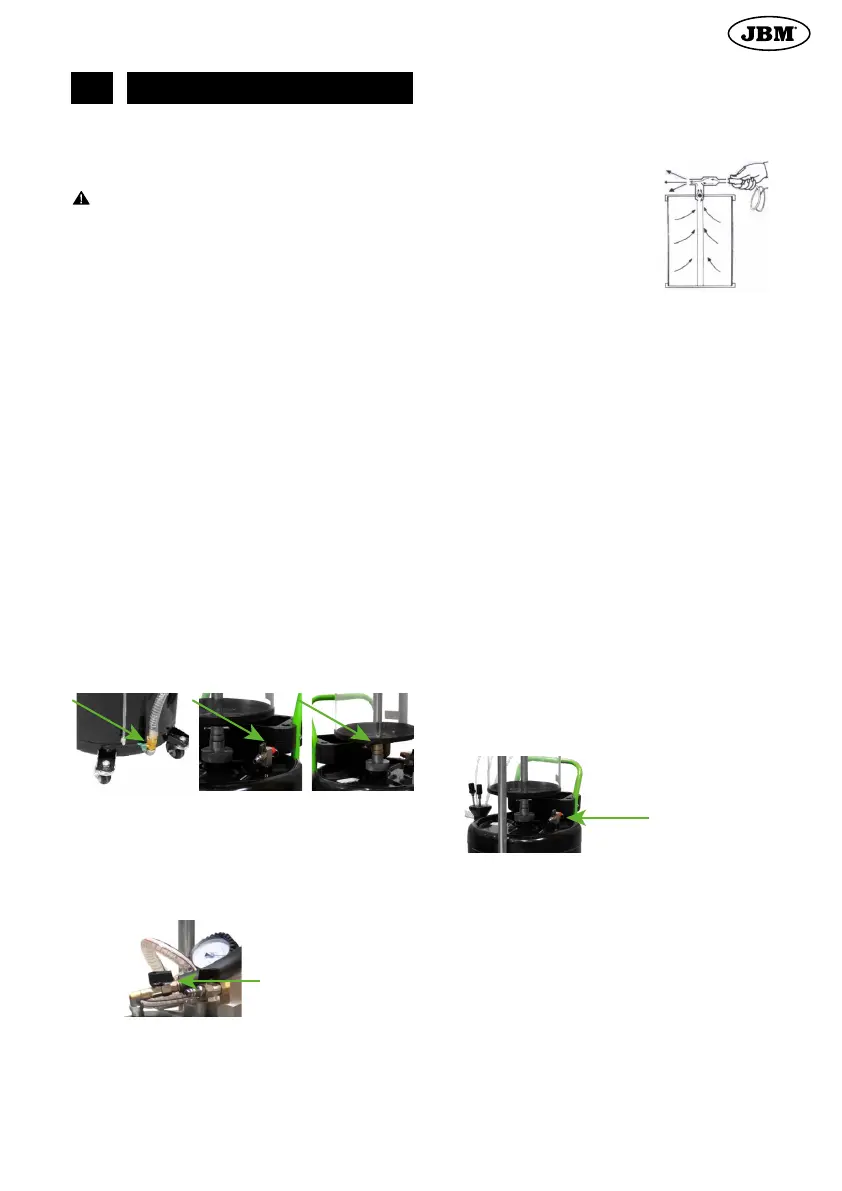 JBM