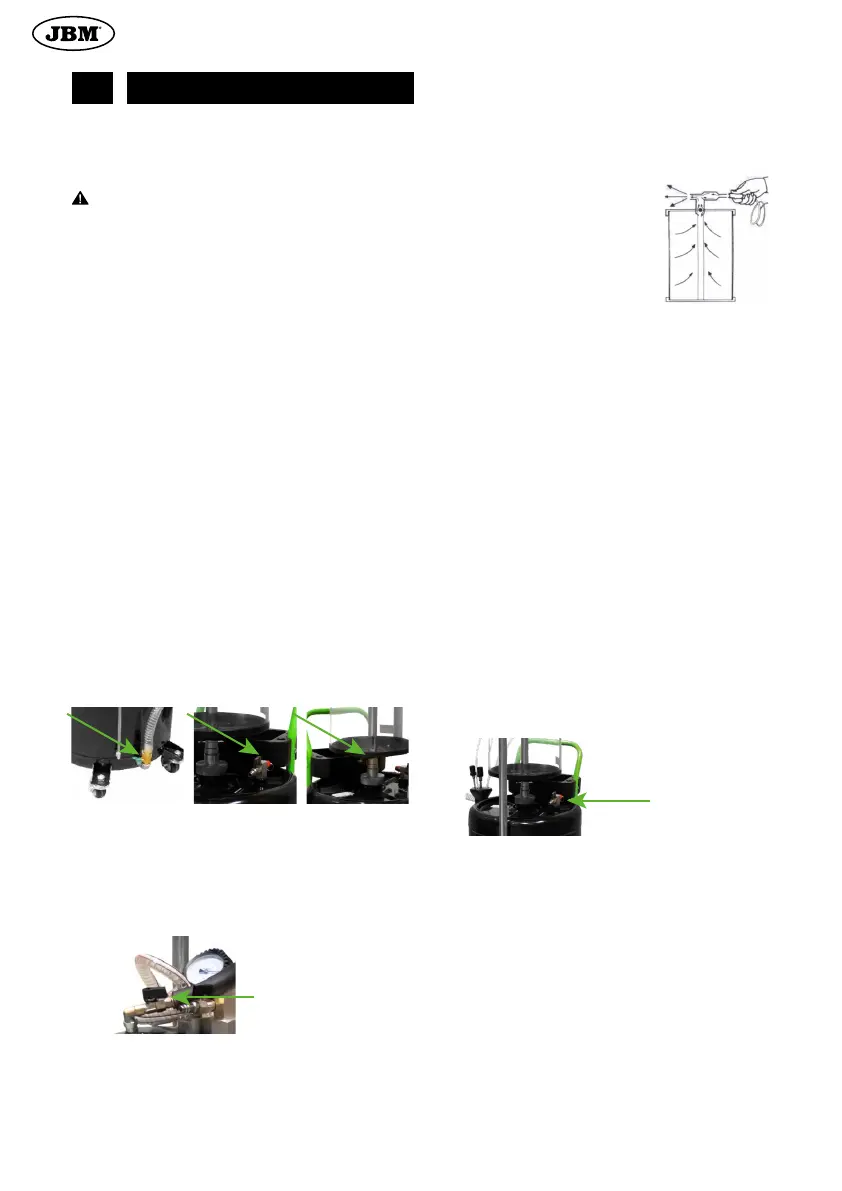 JBM