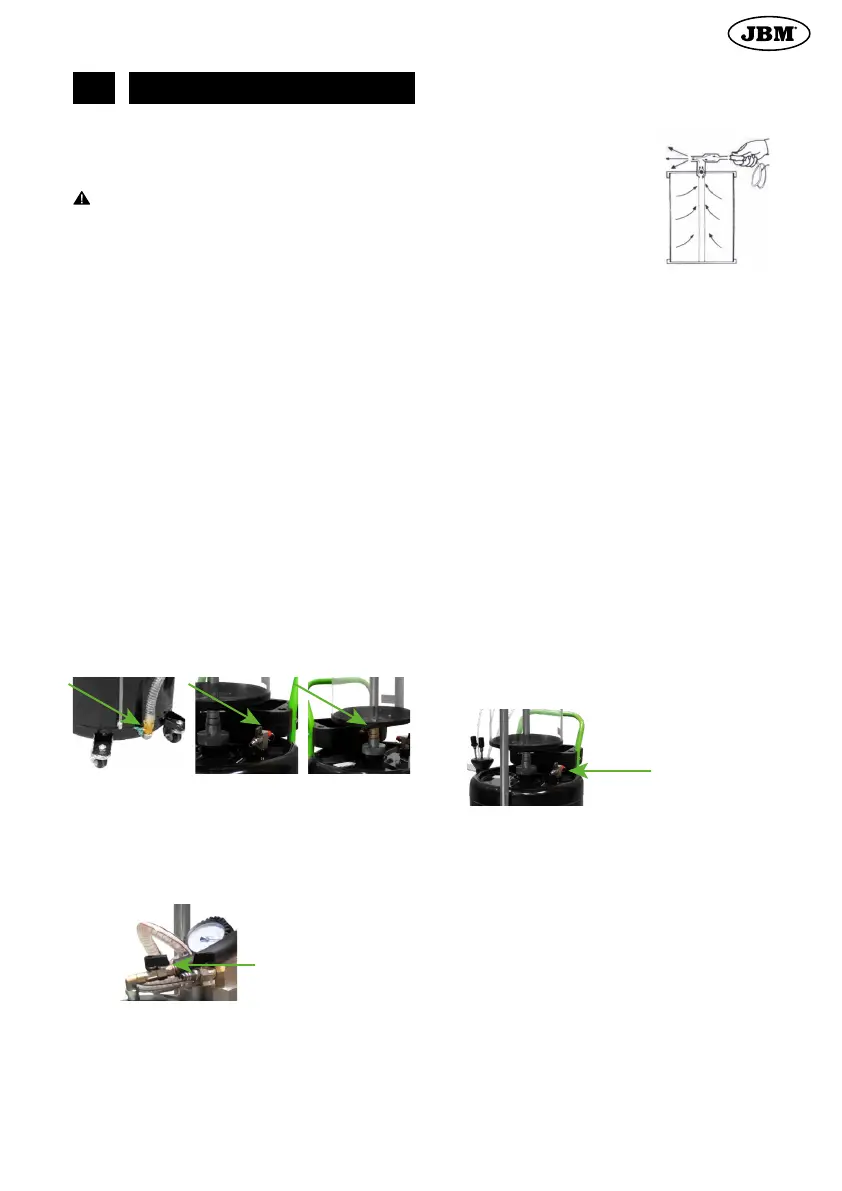 JBM