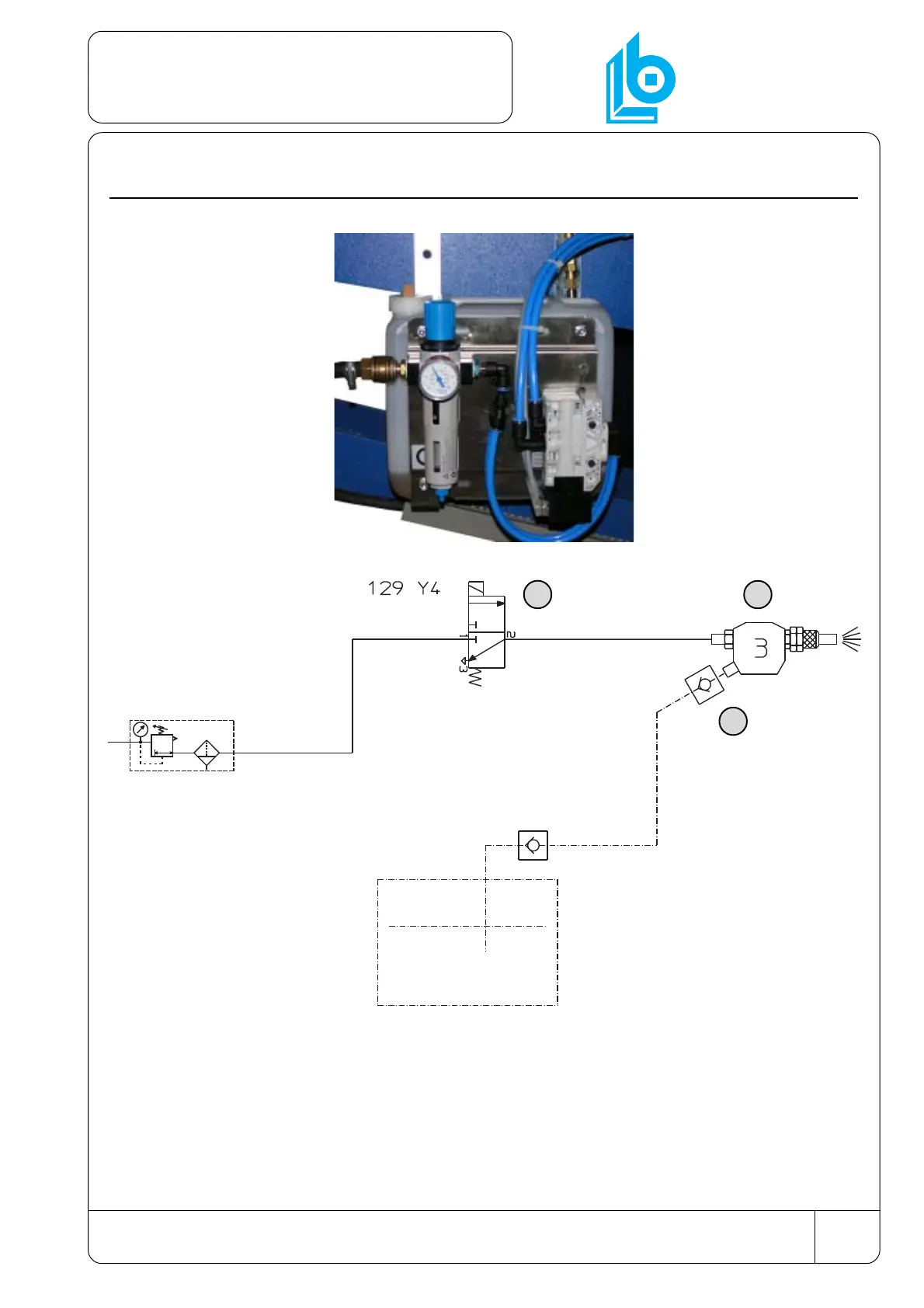 129 Y4

1

2

3