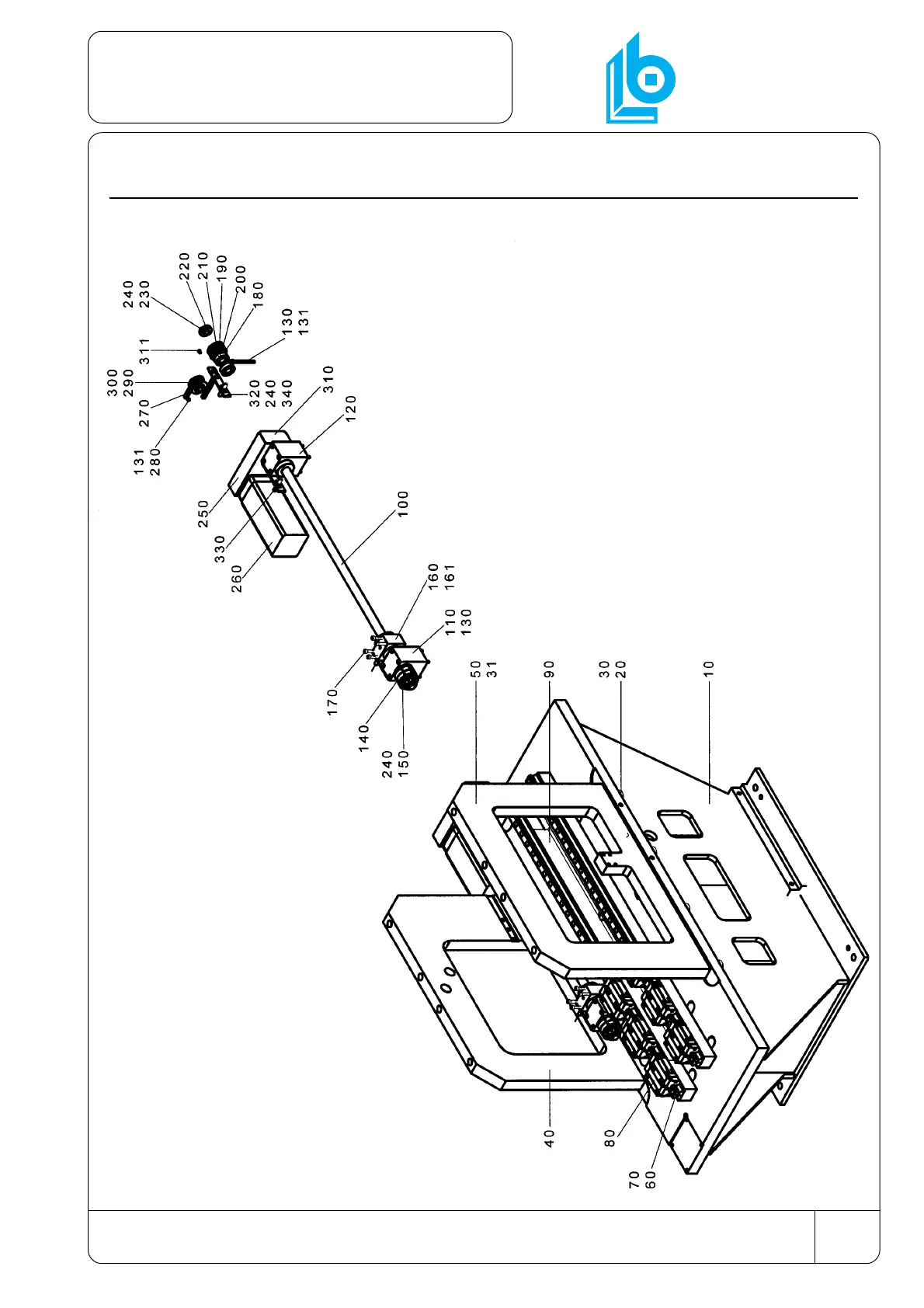 240
230
220
210
190
200
180
130
131
311
300
290
270
131
280
320
240
340
310
120
250
330
260
100
160
161
110
130
170
140
240
150
50
31
90
30
20
10
40
80
70
60