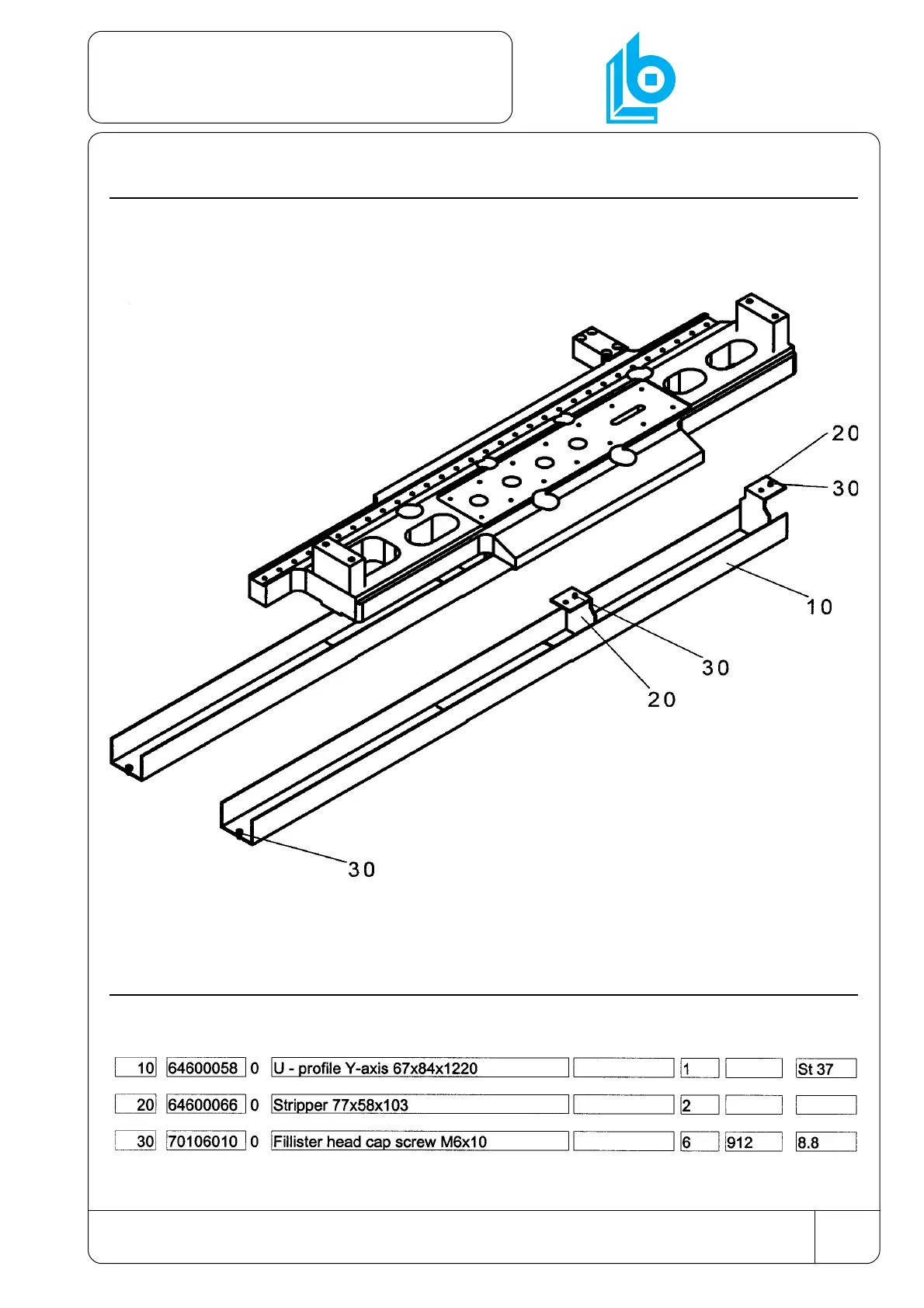 20

30

10

30

20

30

| 10 | 64600058 | 0 | U - profile Y-axis 67x84x1220 | | 1 | | St 37 |
|---|---|---|---|---|---|---|---|
| 20 | 64600066 | 0 | Stripper 77x58x103 | | 2 | | |
| 30 | 70106010 | 0 | Fillister head cap screw M6x10 | | 6 | 912 | 8.8 |