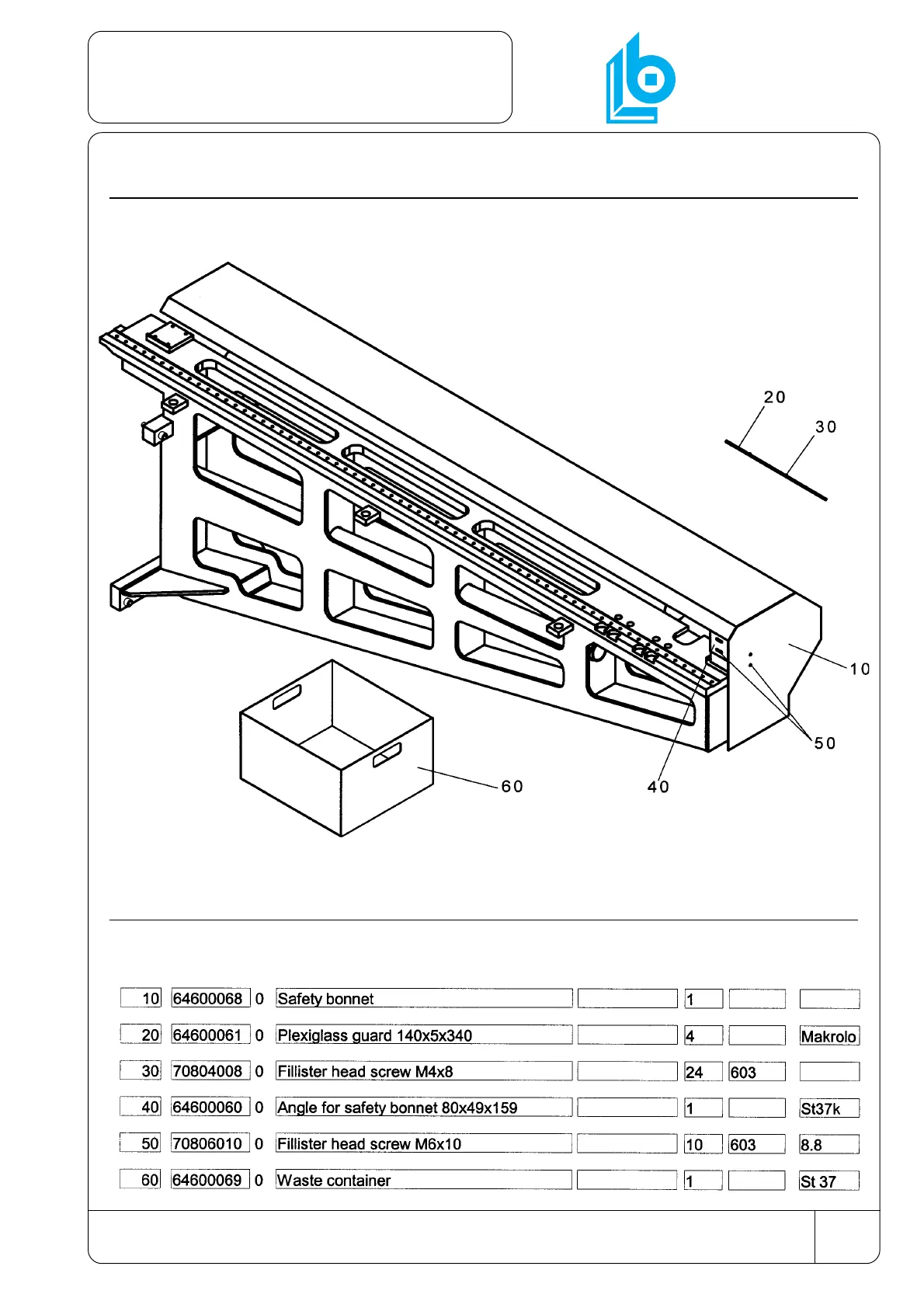 20

30

10

50

60

40

| 10 | 64600068 | 0 | Safety bonnet | | 1 | | |
|---|---|---|---|---|---|---|---|
| 20 | 64600061 | 0 | Plexiglass guard 140x5x340 | | 4 | | Makrolo |
| 30 | 70804008 | 0 | Fillister head screw M4x8 | | 24 | 603 | |
| 40 | 64600060 | 0 | Angle for safety bonnet 80x49x159 | | 1 | | St37k |
| 50 | 70806010 | 0 | Fillister head screw M6x10 | | 10 | 603 | 8.8 |
| 60 | 64600069 | 0 | Waste container | | 1 | | St 37 |