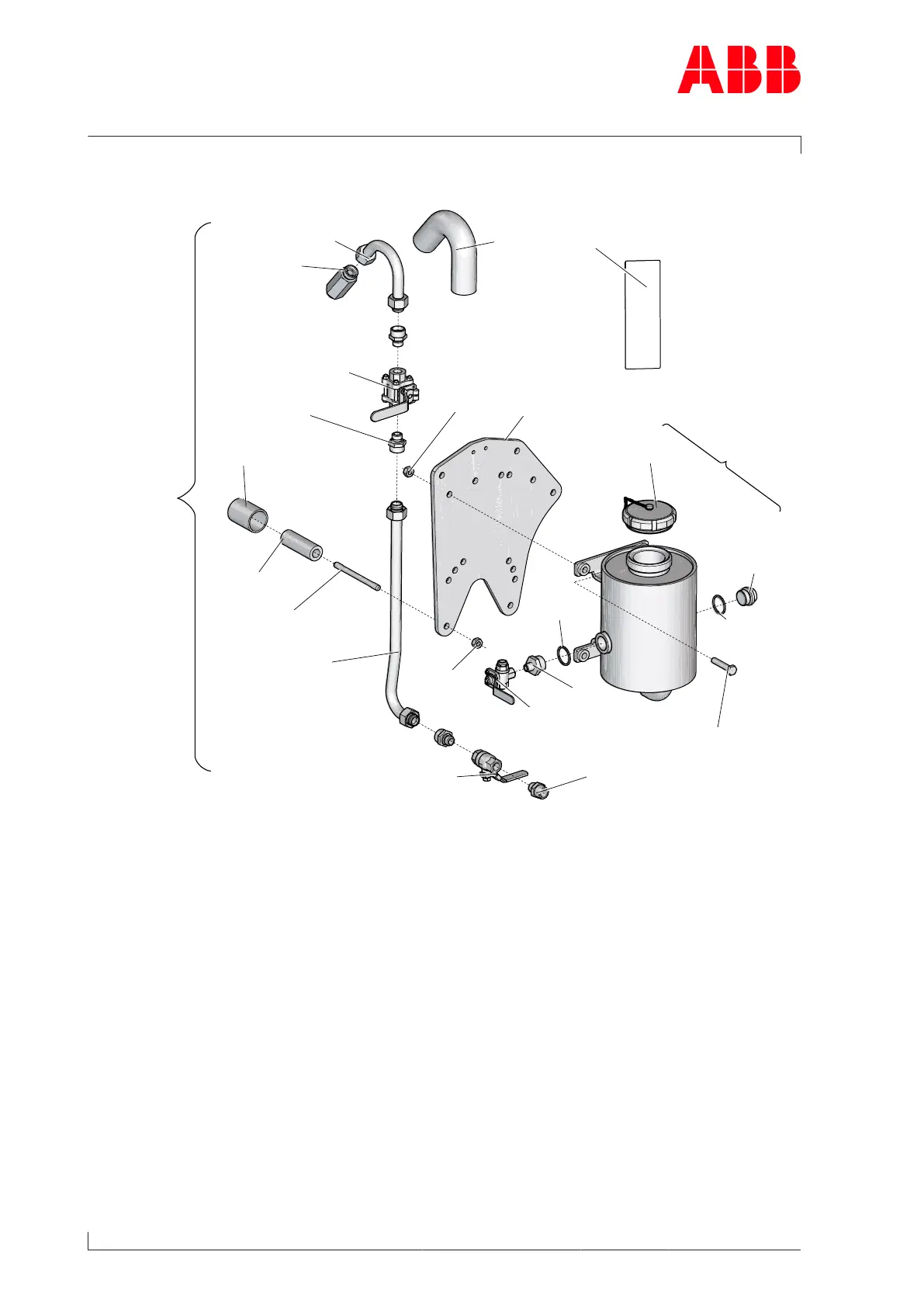 ABB