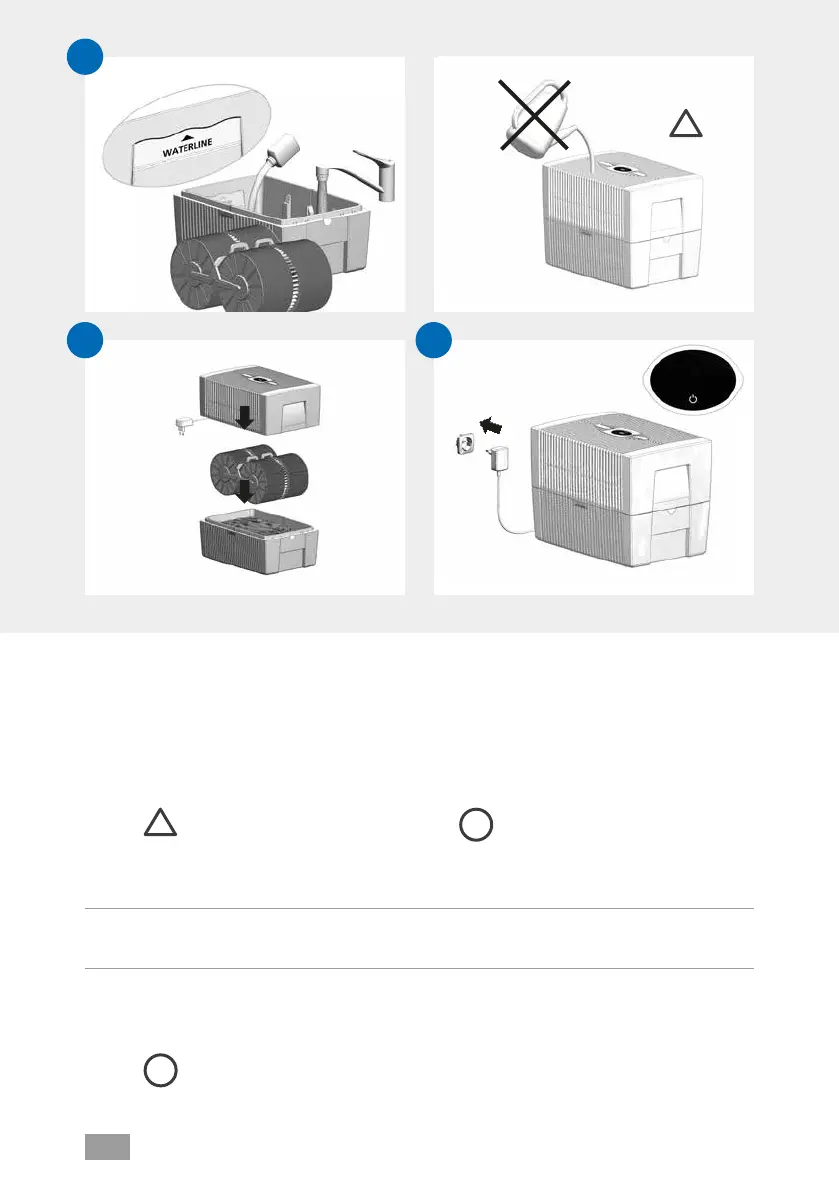 WATERLINE