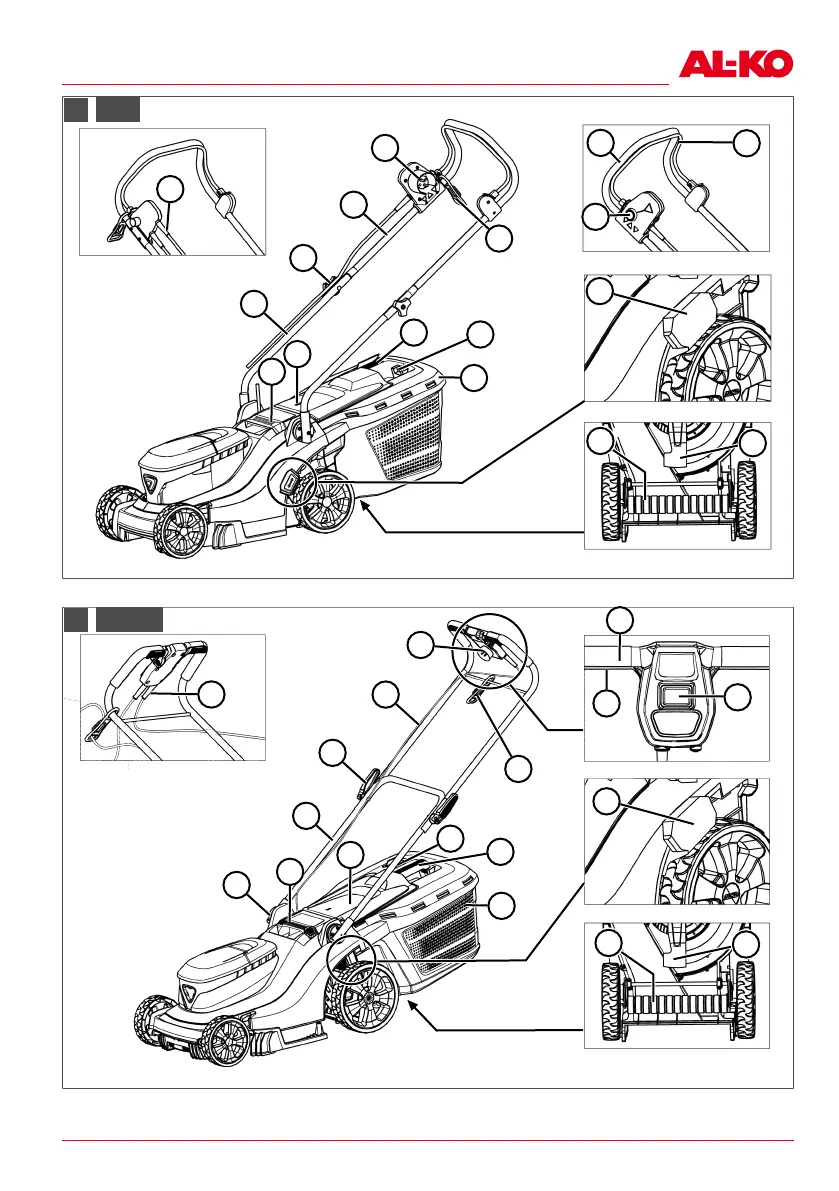 AL-KO