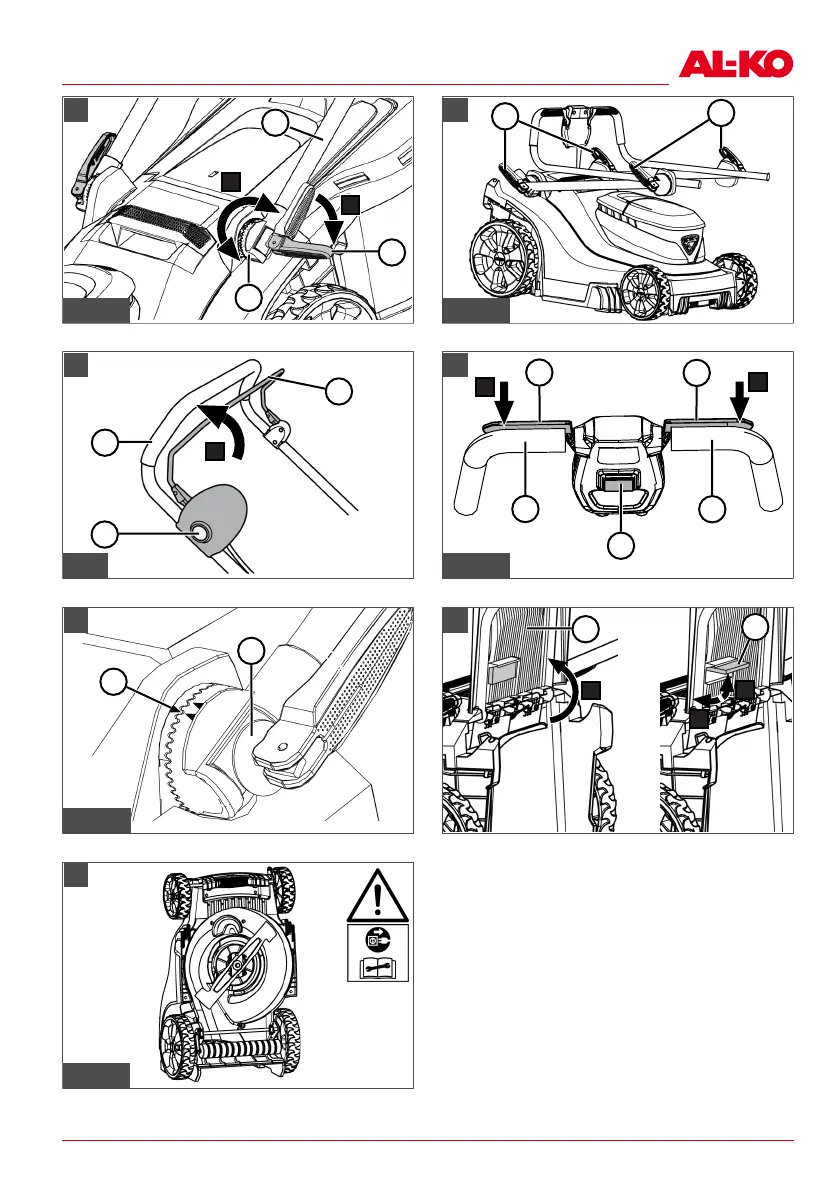 AL-KO