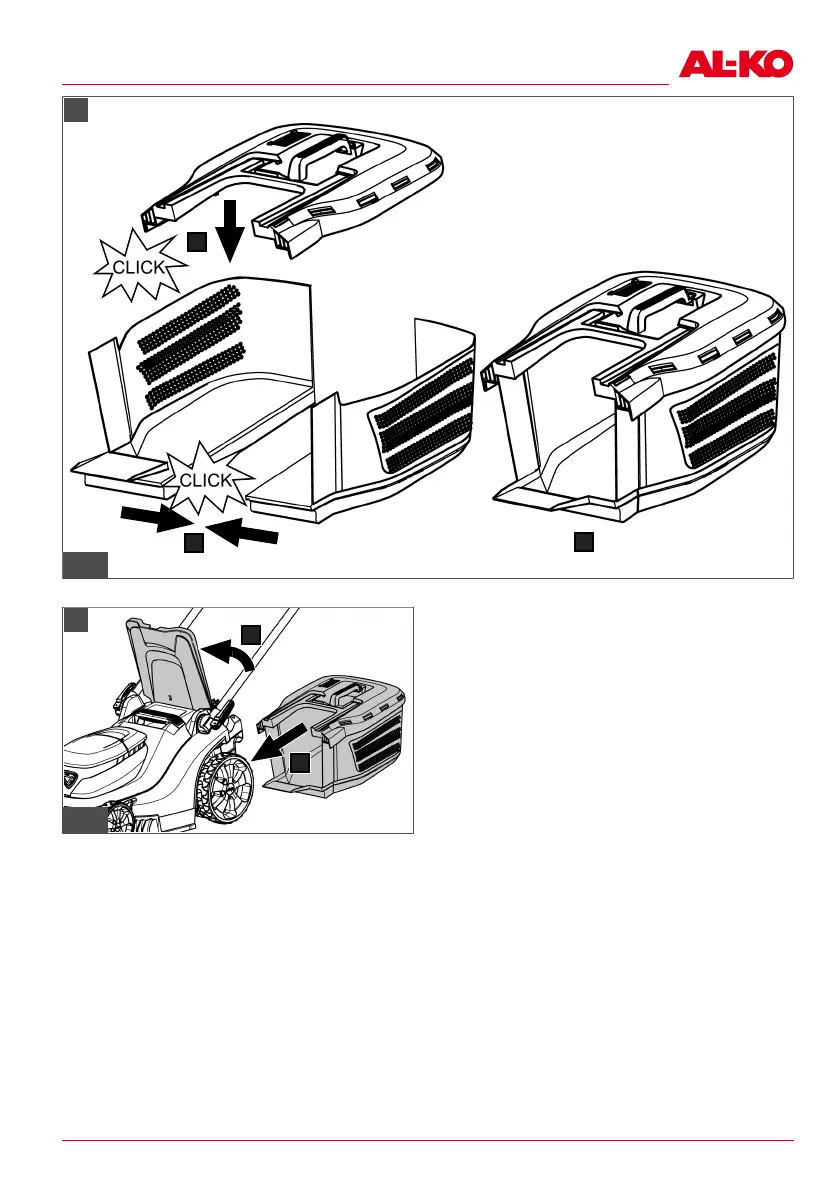 AL-KO

CLICK

CLICK