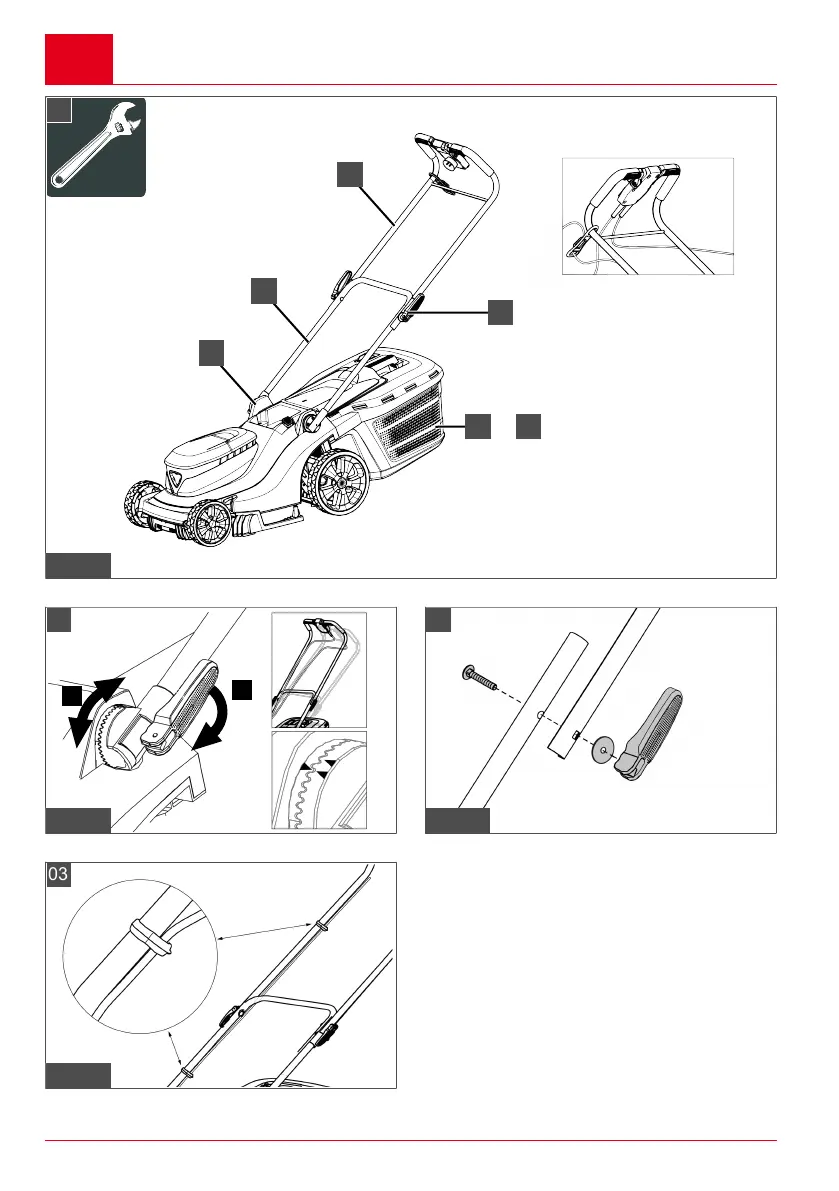 03