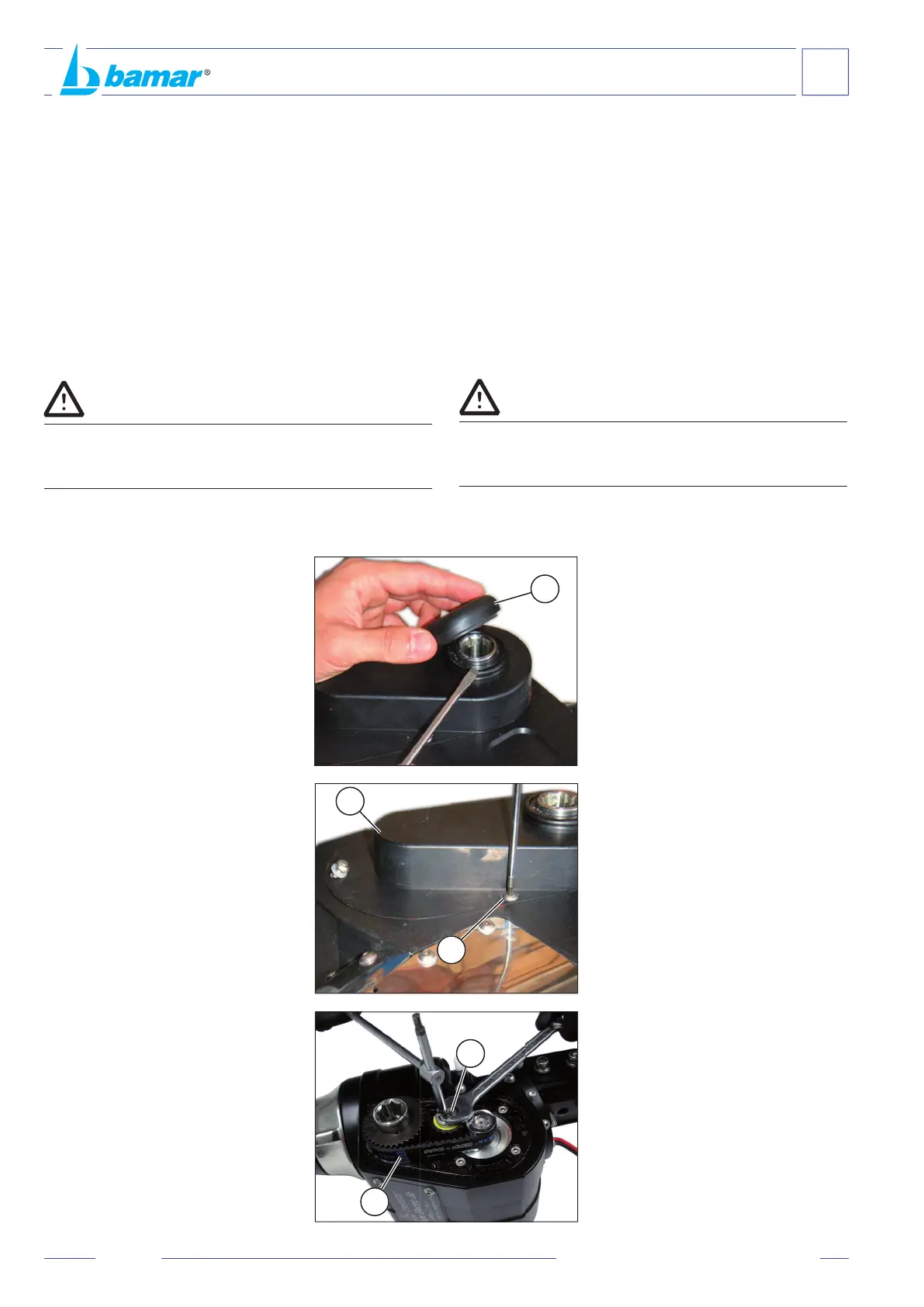 bamar®