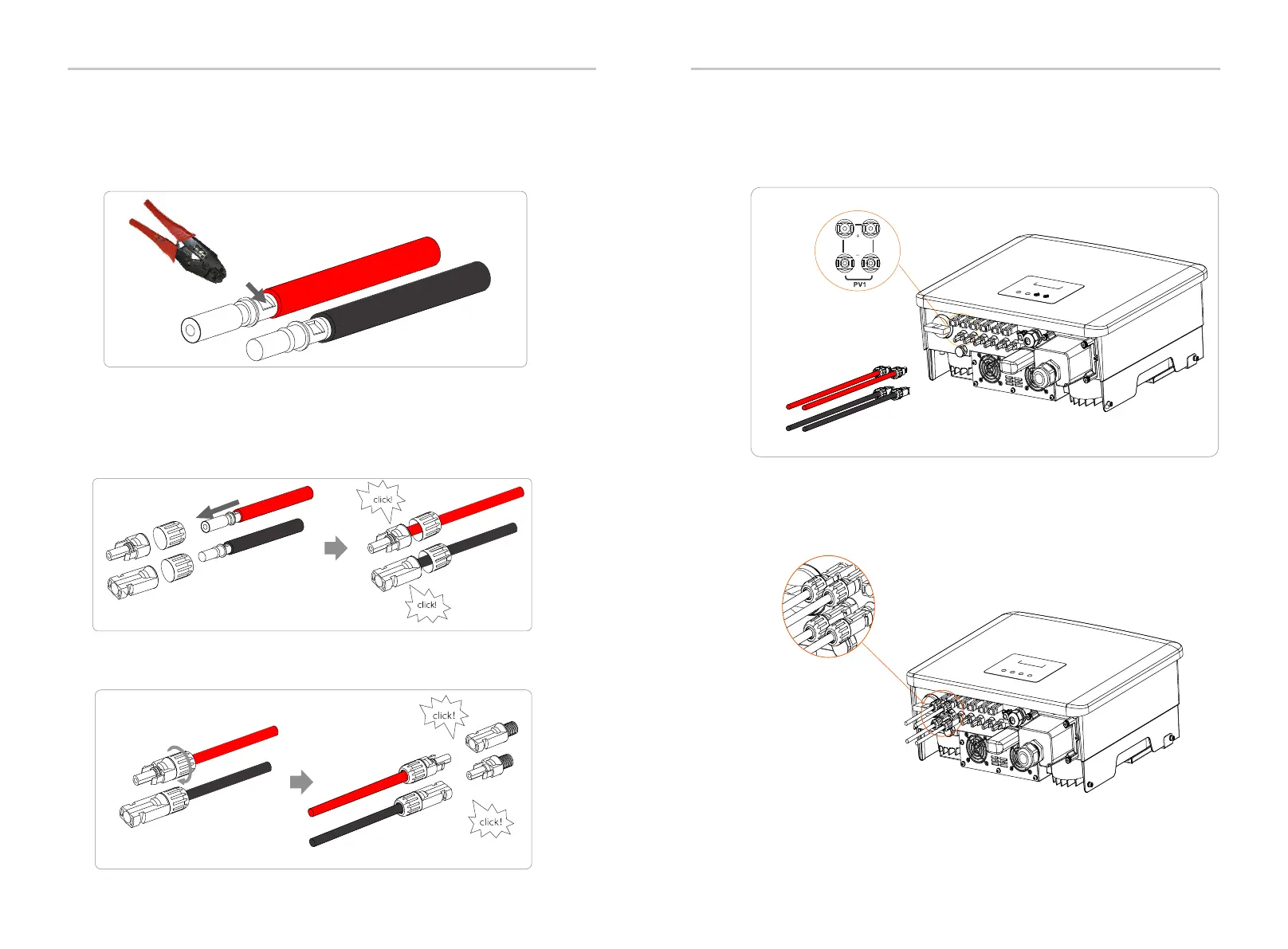 click!

click!

click!

click!

+

-

PV1