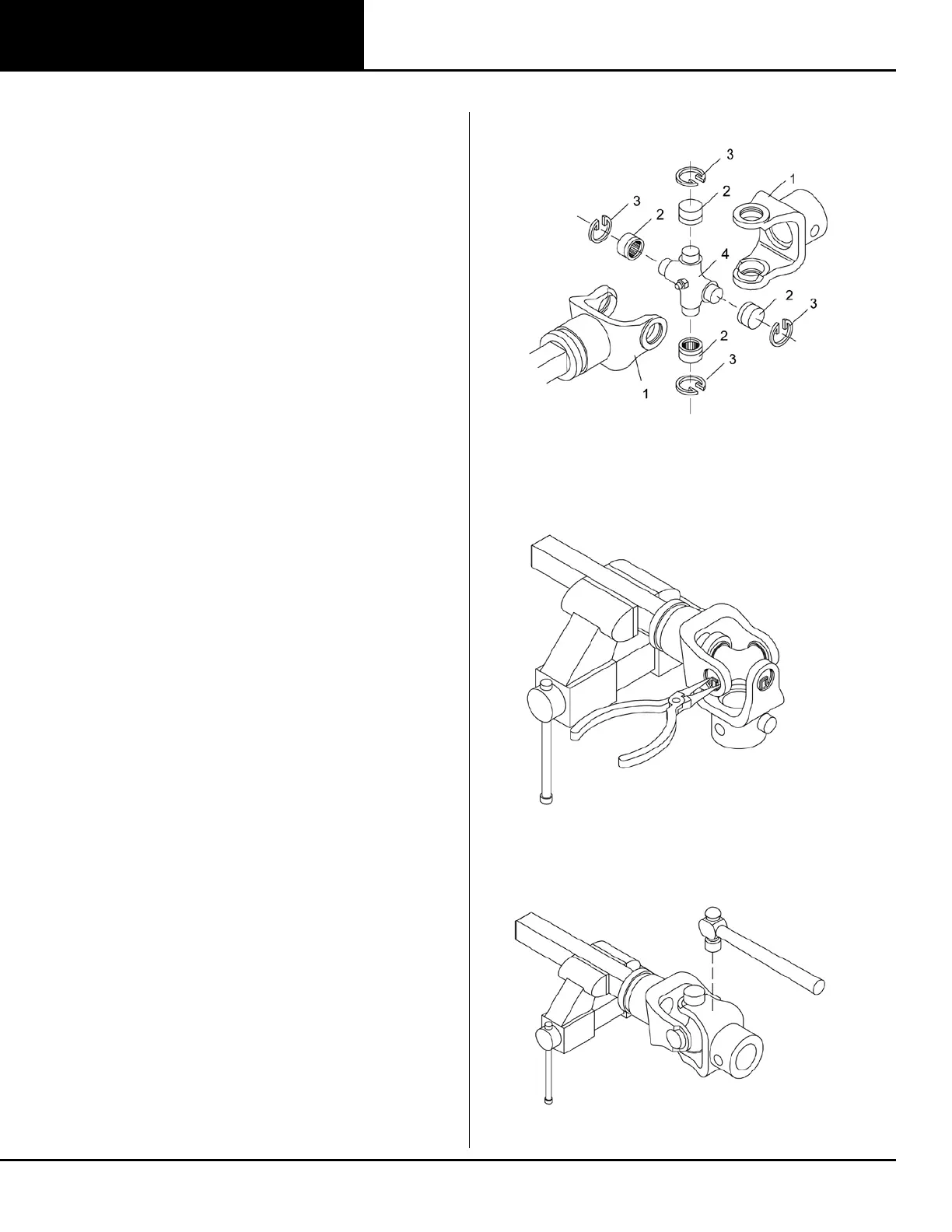 3
2
1
3
2
4
2
3
2
3
1