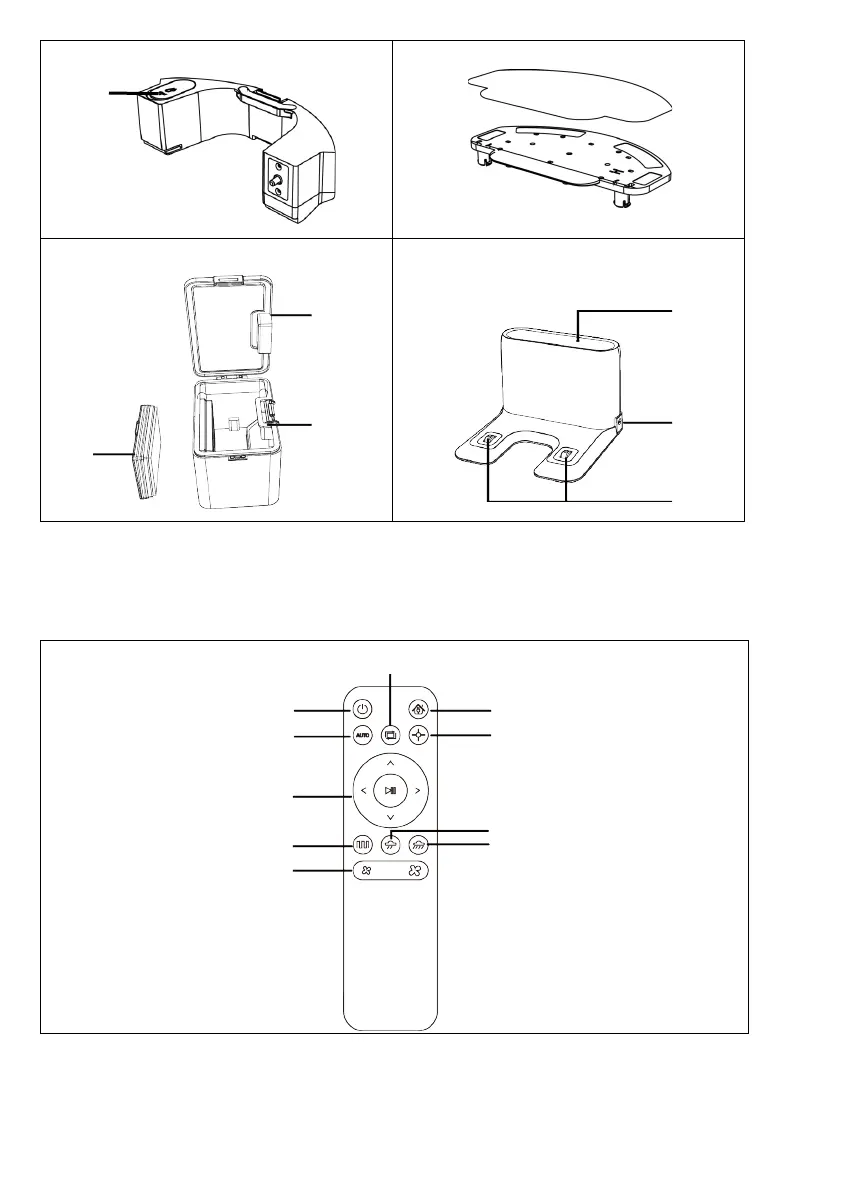 AUTO