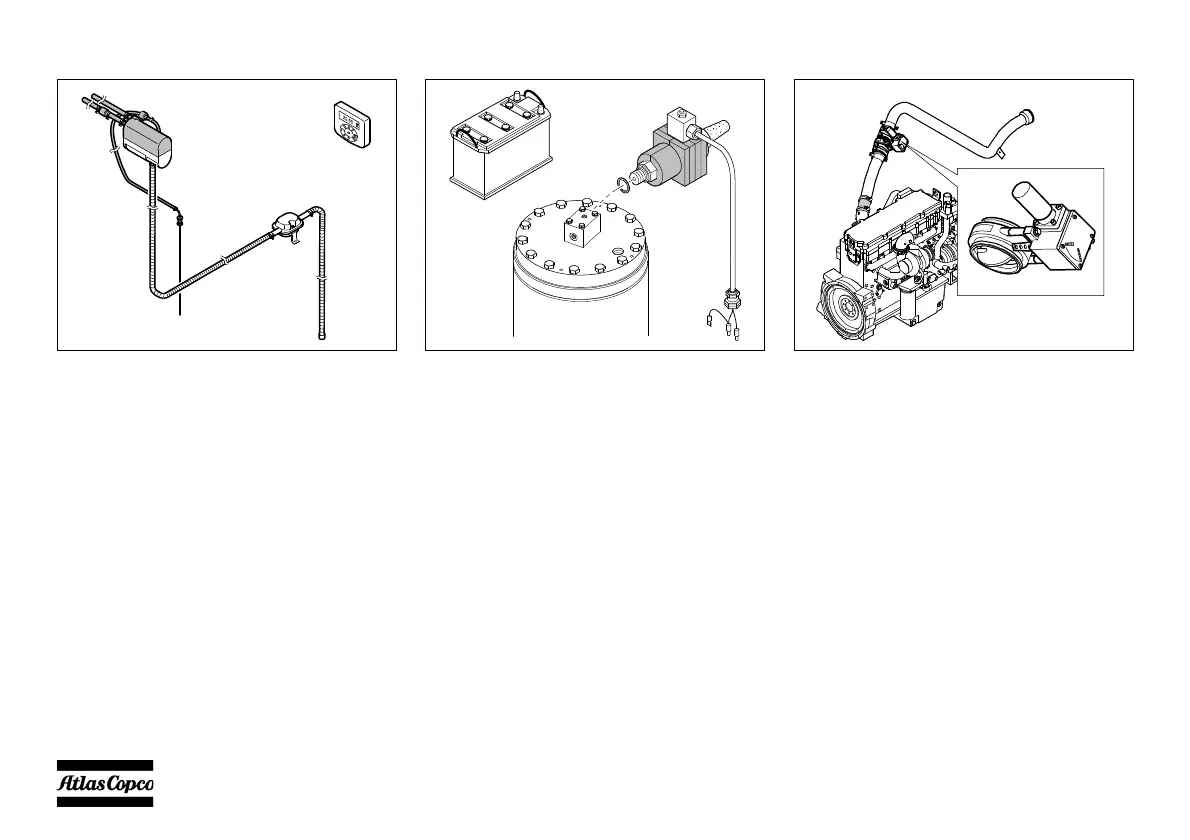 Atlas Copco