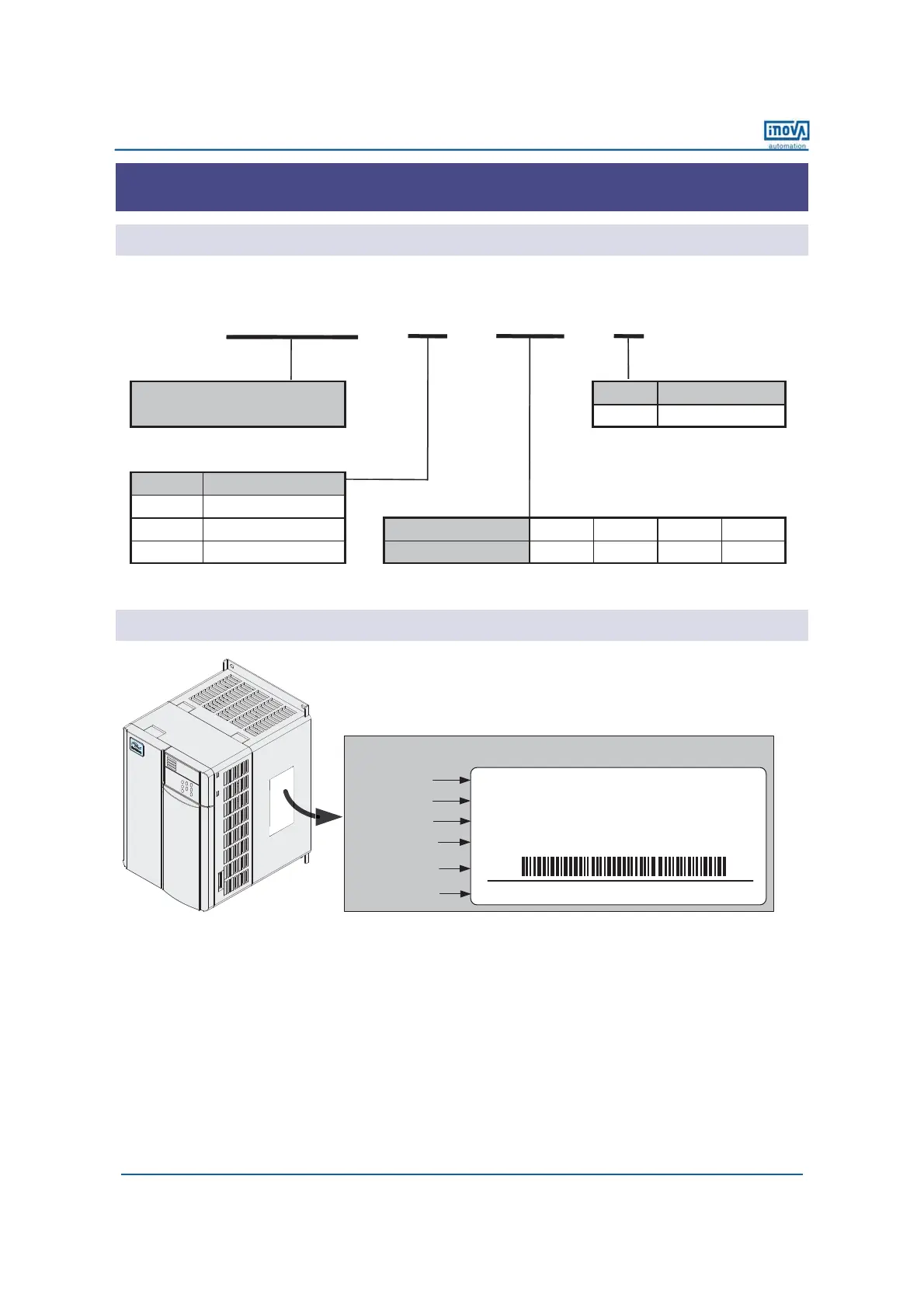 inovA
automation