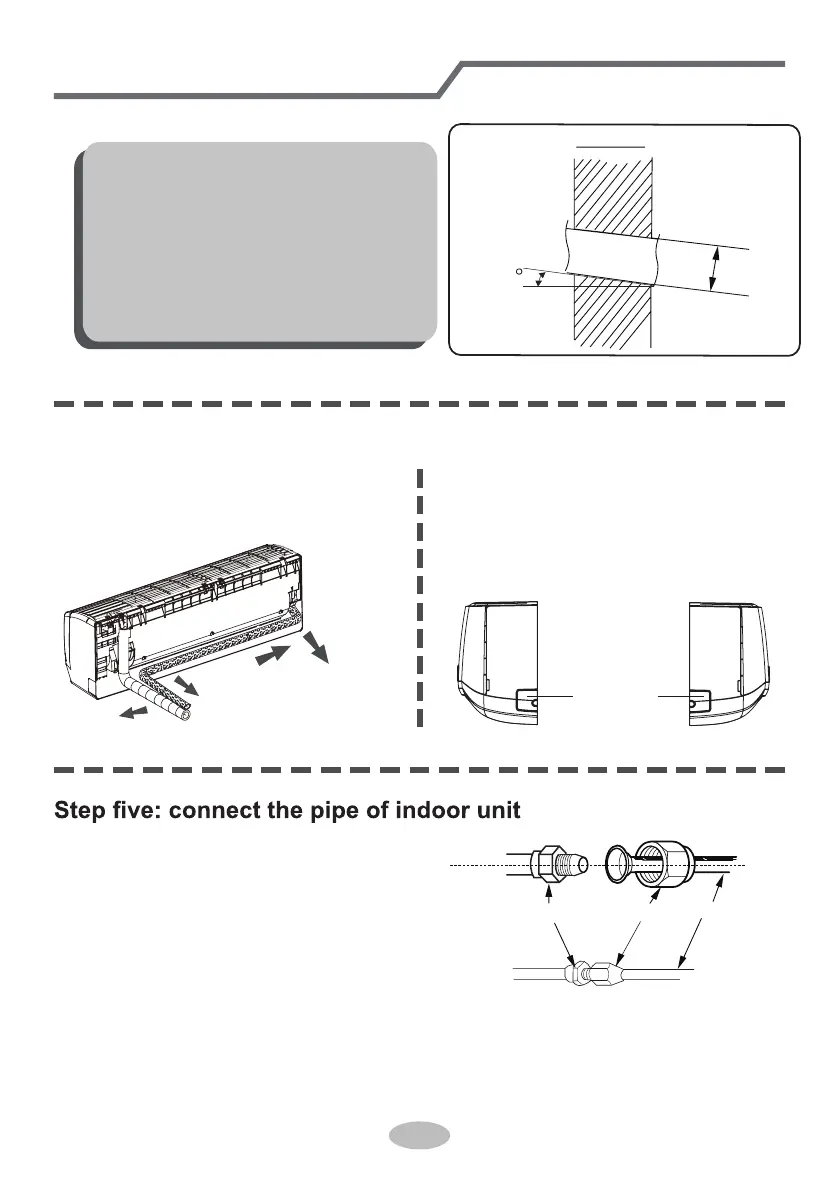 Step five: connect the pipe of indoor unit